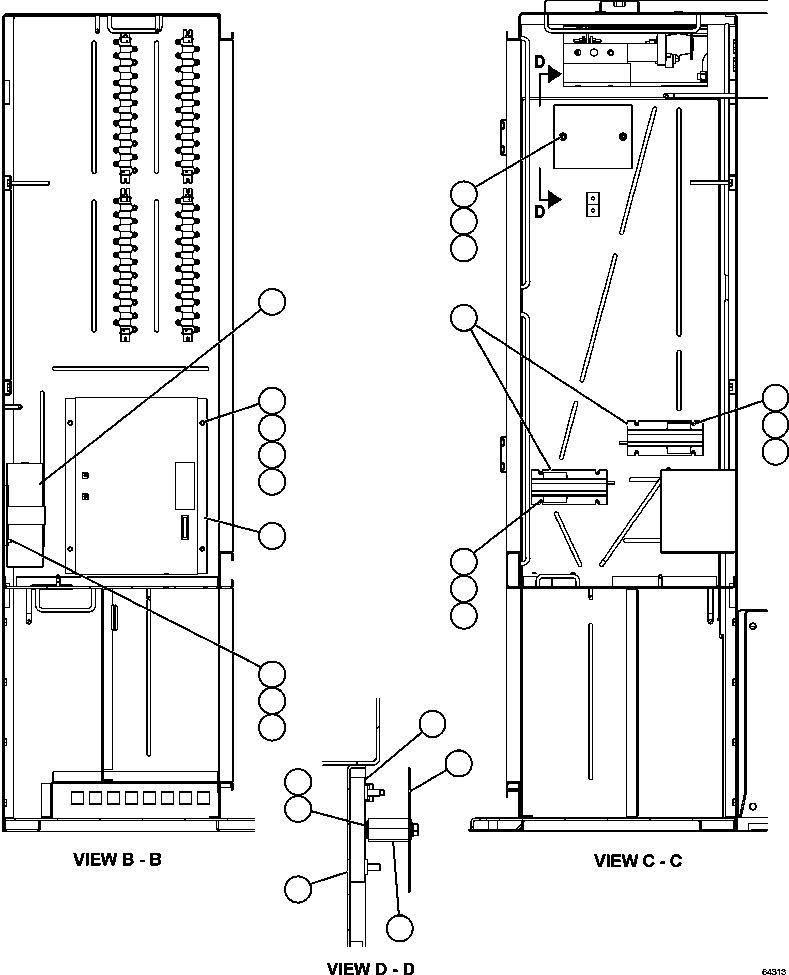 D

D

VIEW B - B

VIEW C - C

VIEW D - D

64313