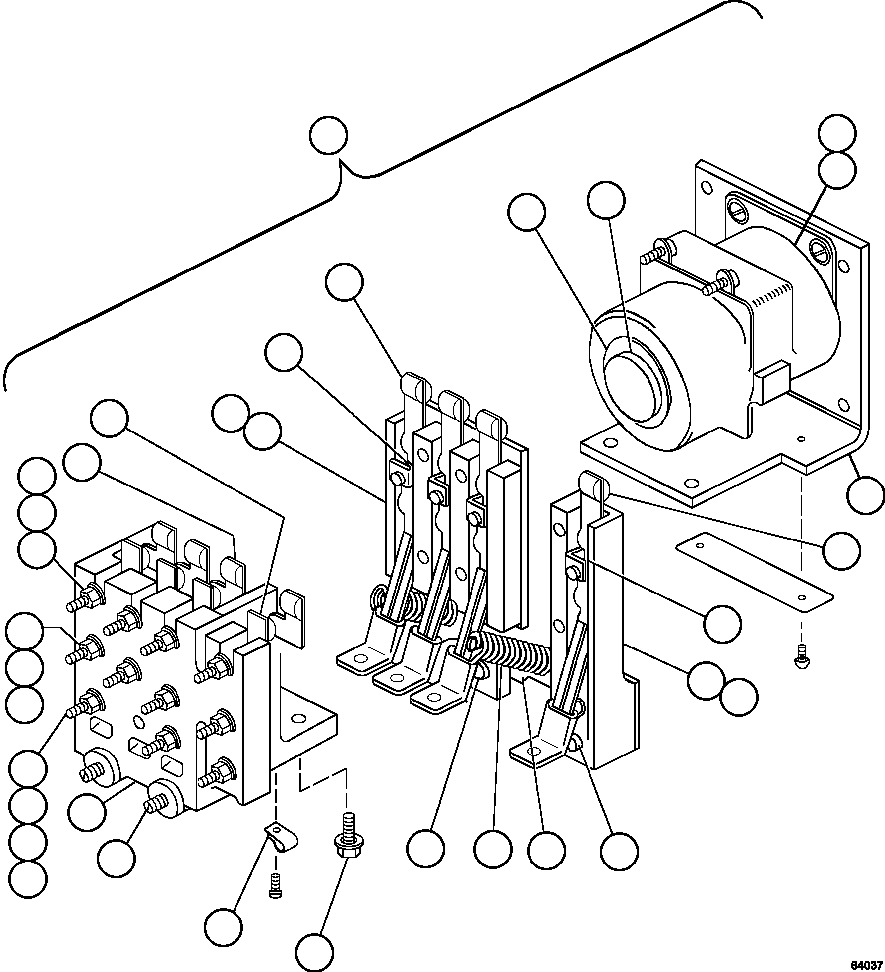 84037