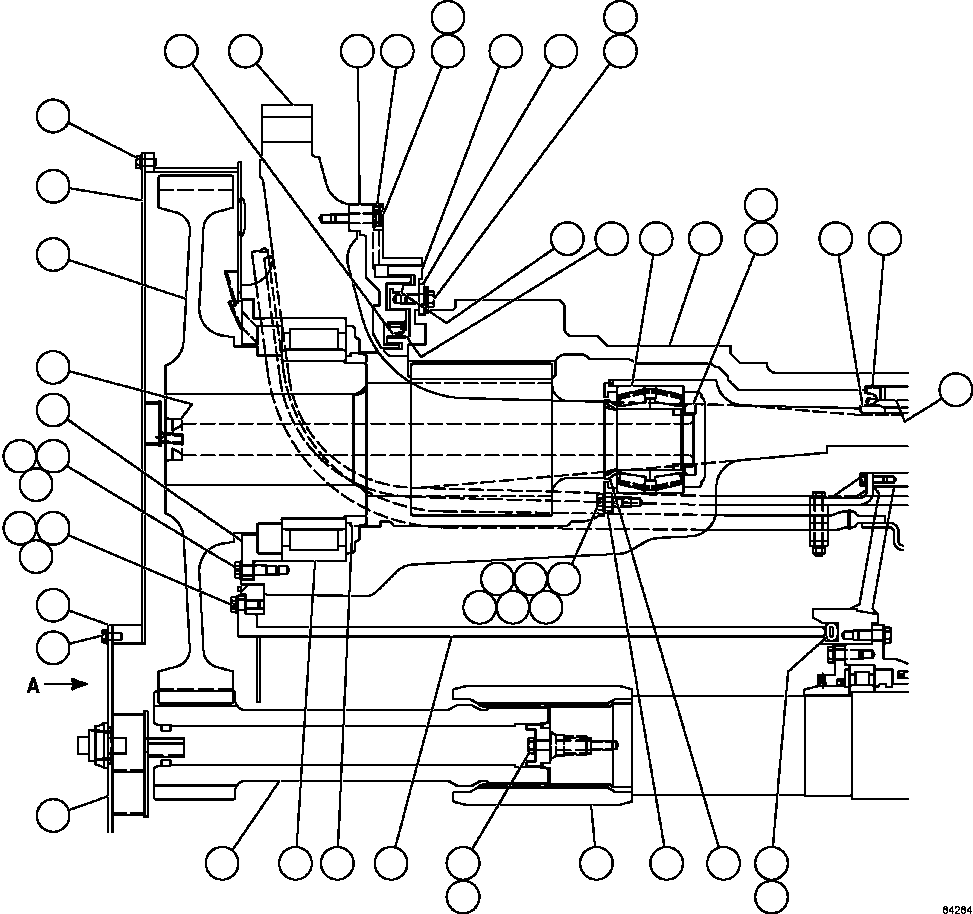 A

84284