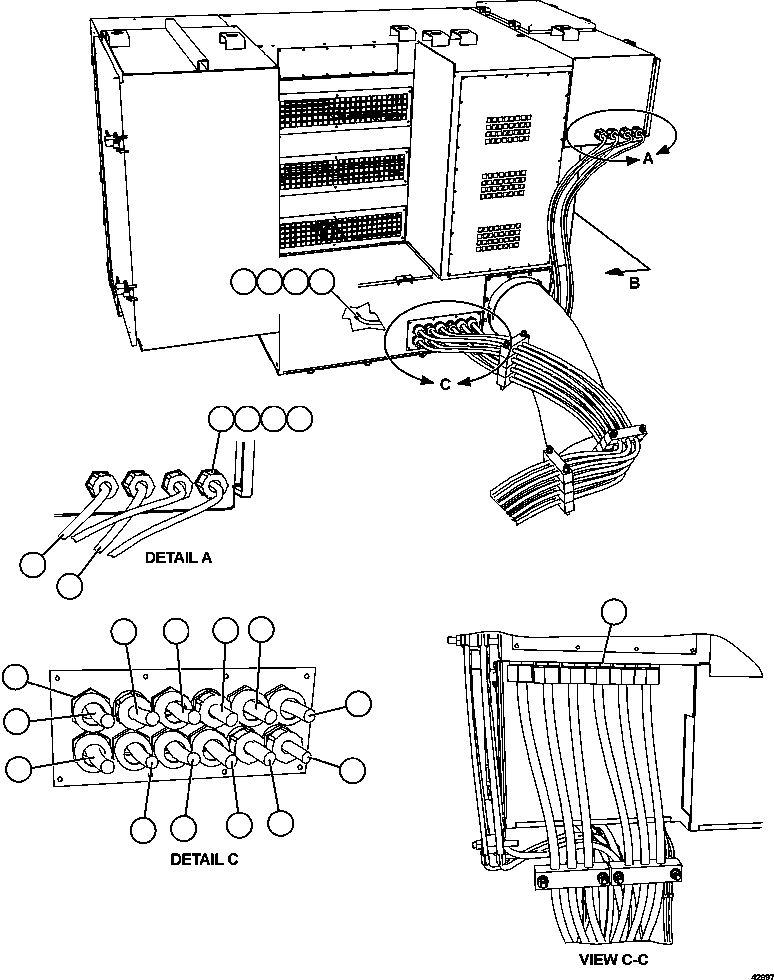 A

B

C

DETAIL A

DETAIL C

VIEW C-C

42997