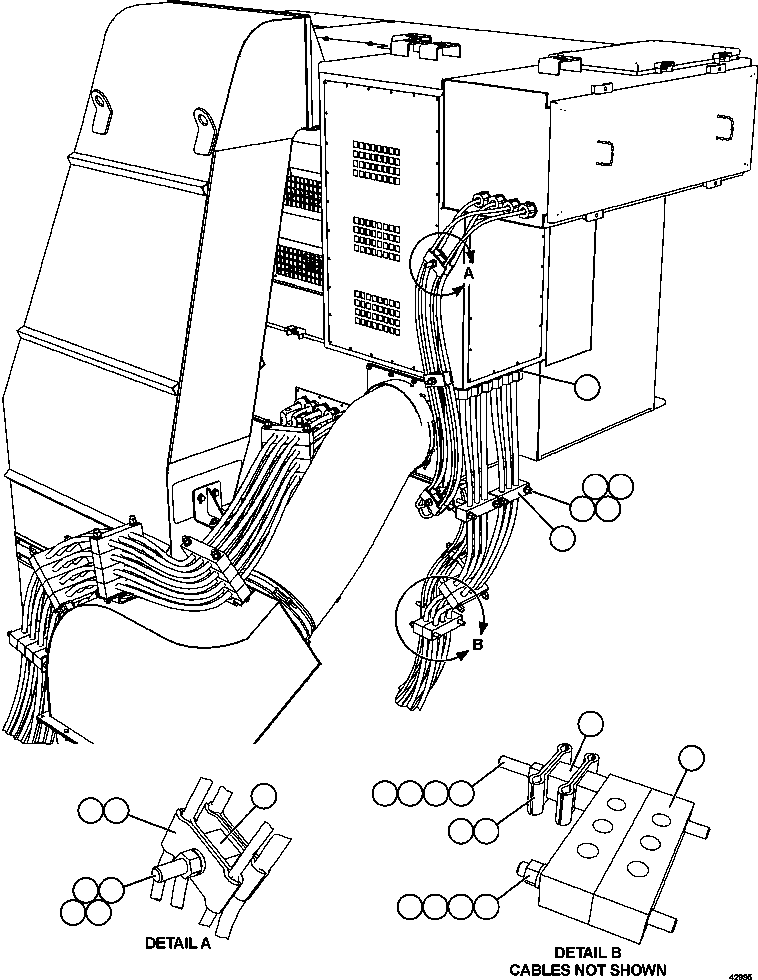 A

B

DETAIL A

DETAIL B
CABLES NOT SHOWN

42995