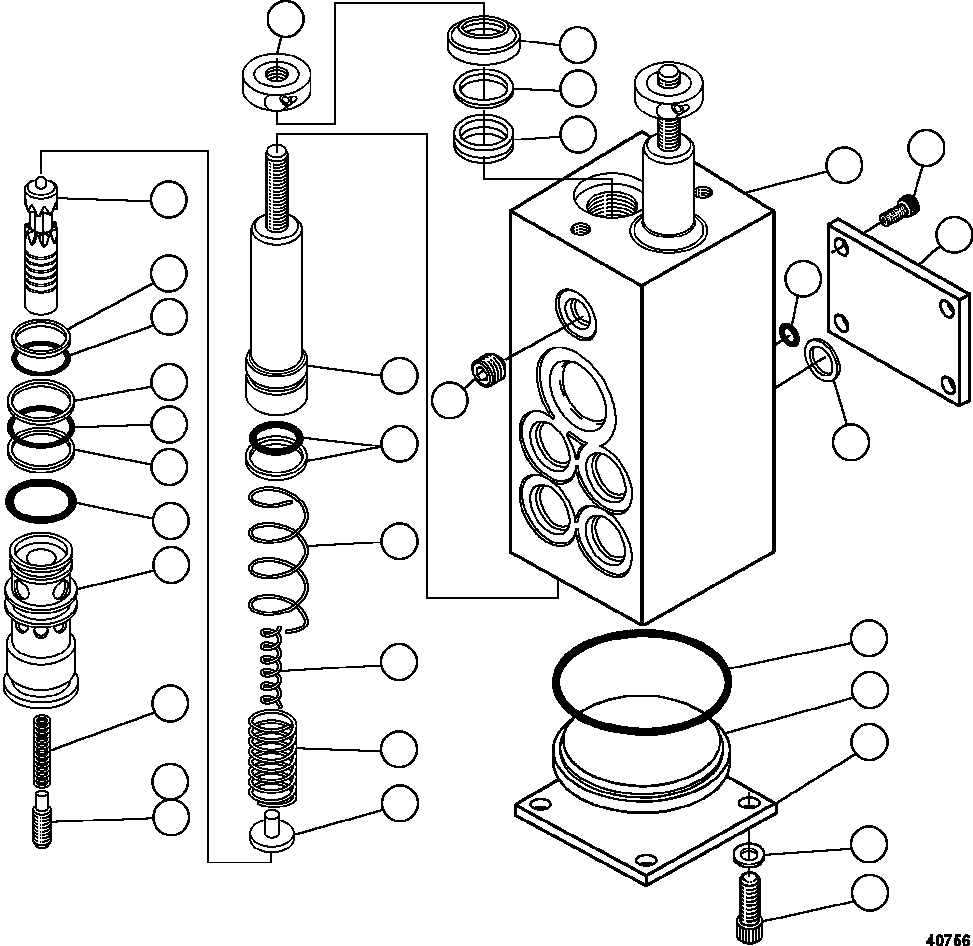 40756