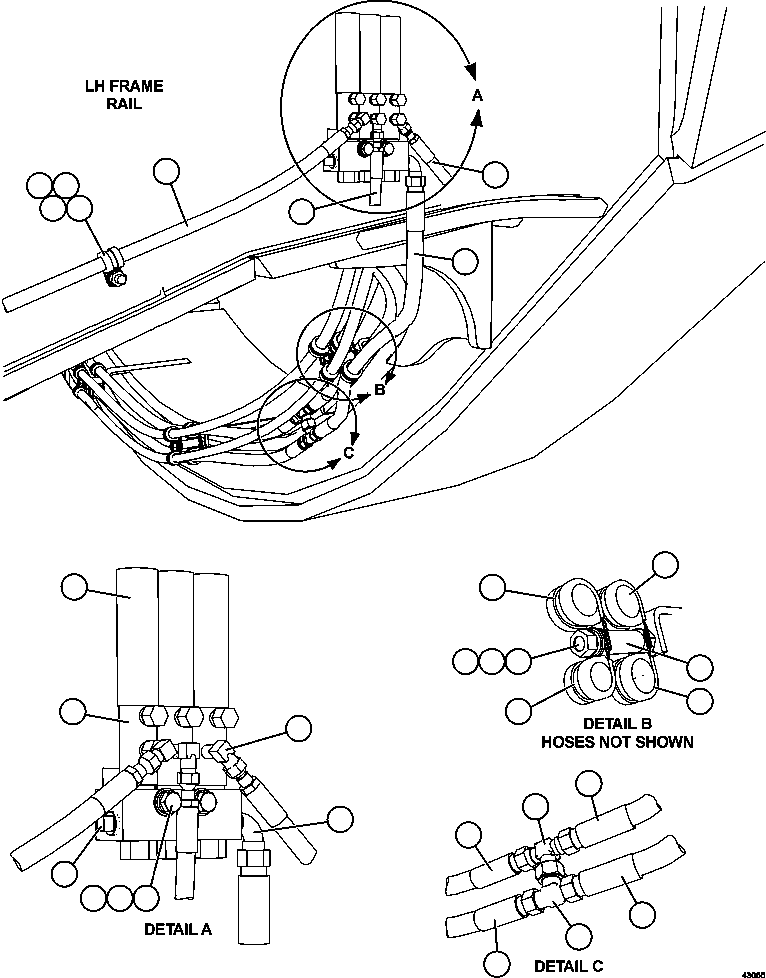 LH FRAME RAIL

A

B

C

DETAIL A

DETAIL B
HOSES NOT SHOWN

DETAIL C

43065