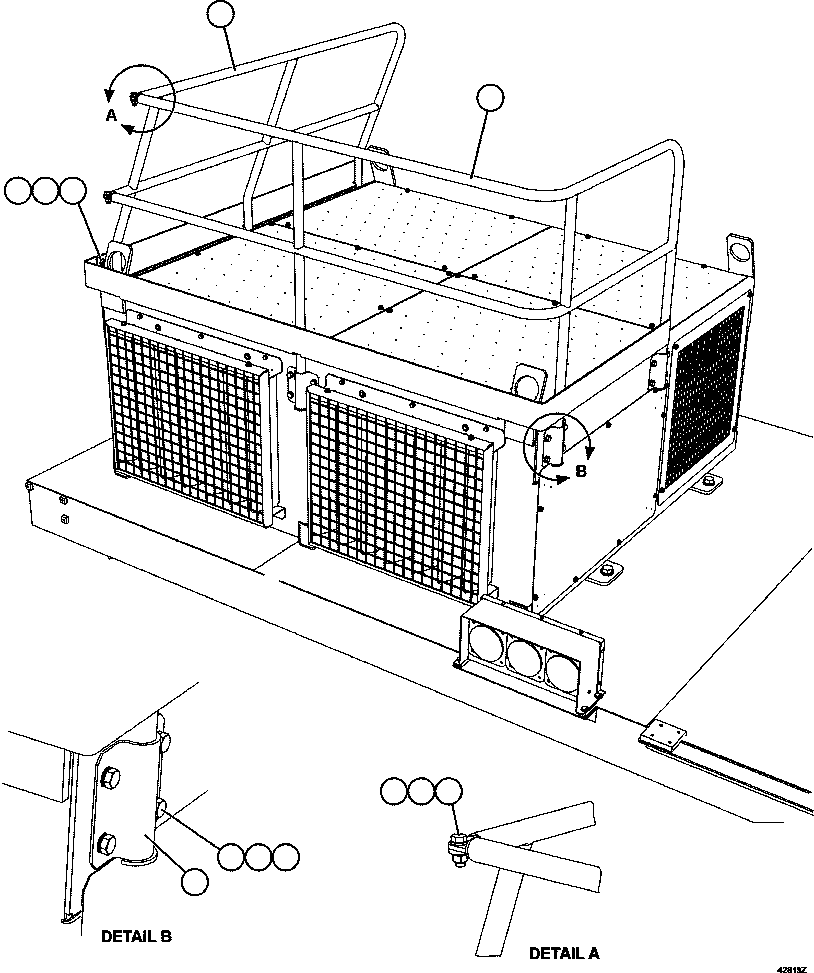 A

B

DETAIL B

DETAIL A

42819Z