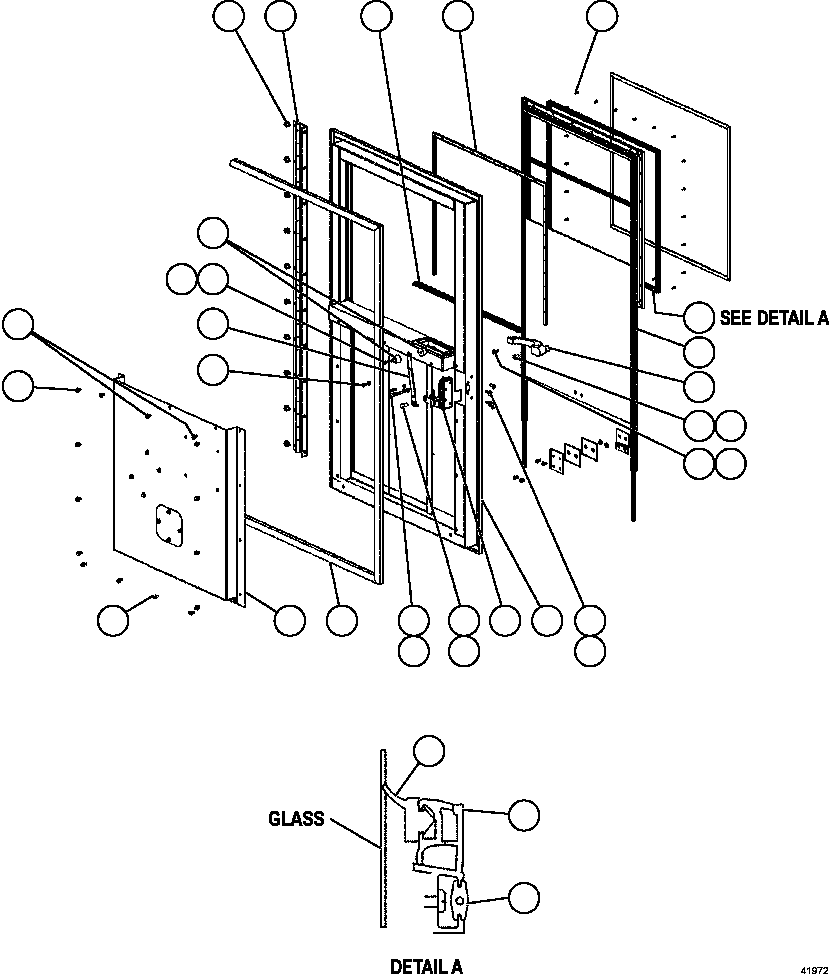 SEE DETAIL A

GLASS

DETAIL A

41972