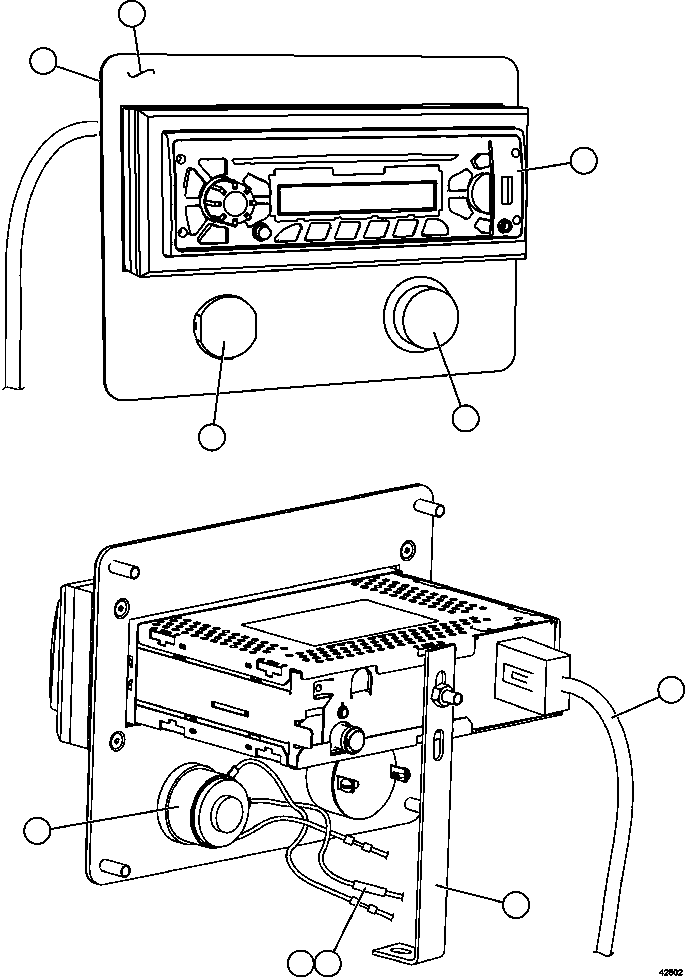 42602