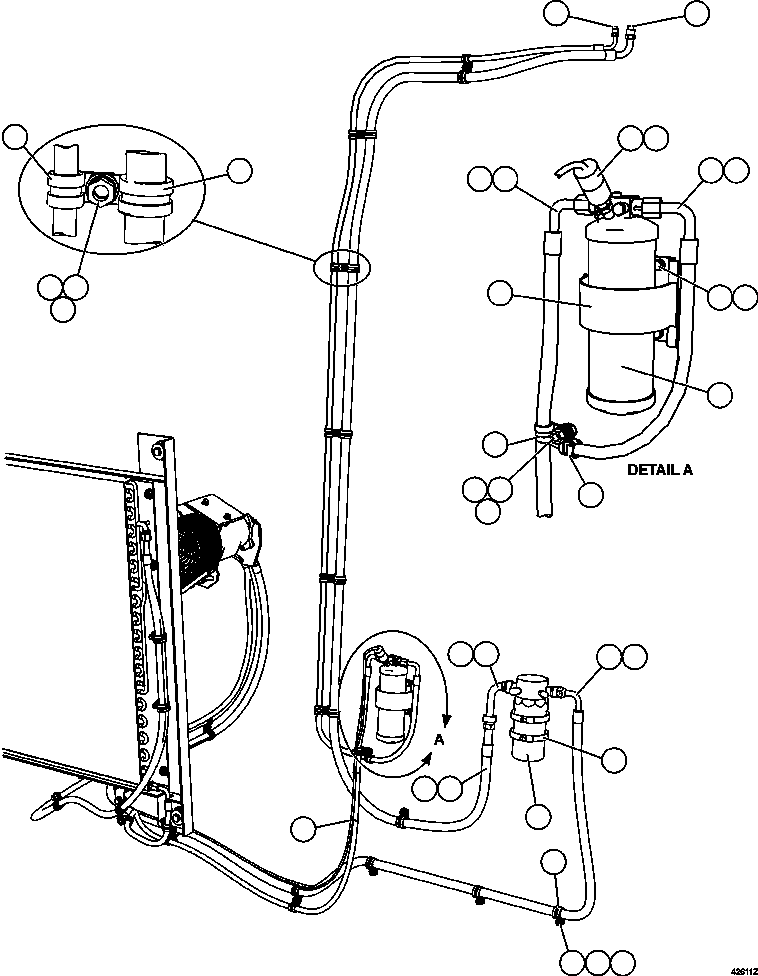 DETAIL A

A

426112