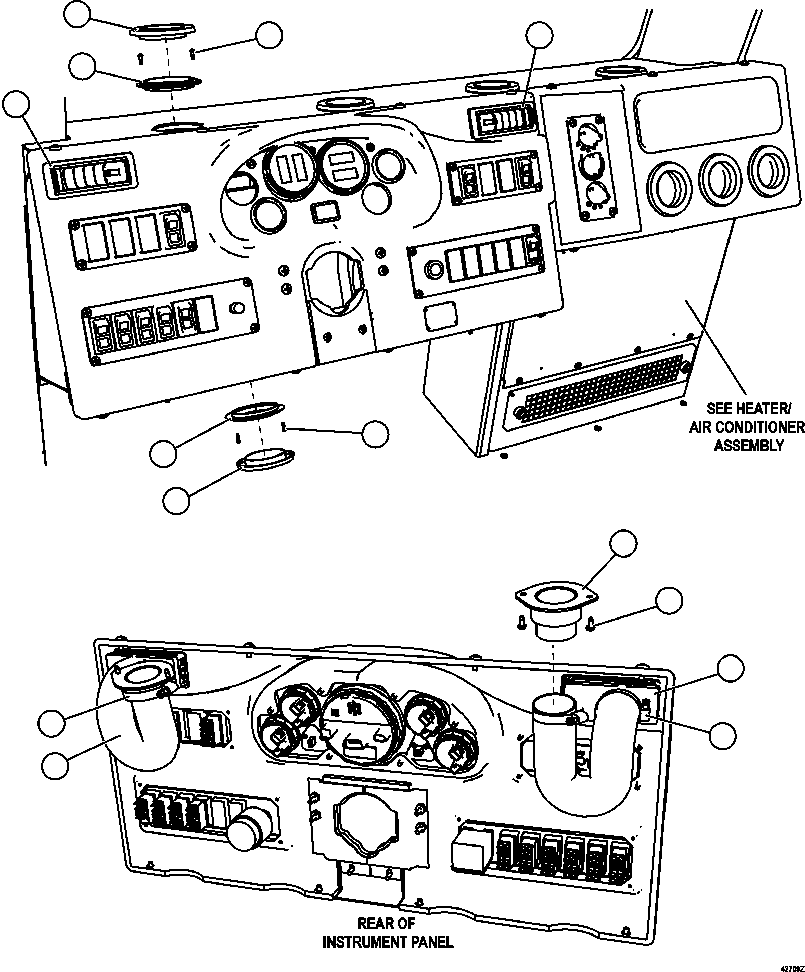 SEE HEATER/ AIR CONDITIONER ASSEMBLY

REAR OF INSTRUMENT PANEL

42709Z