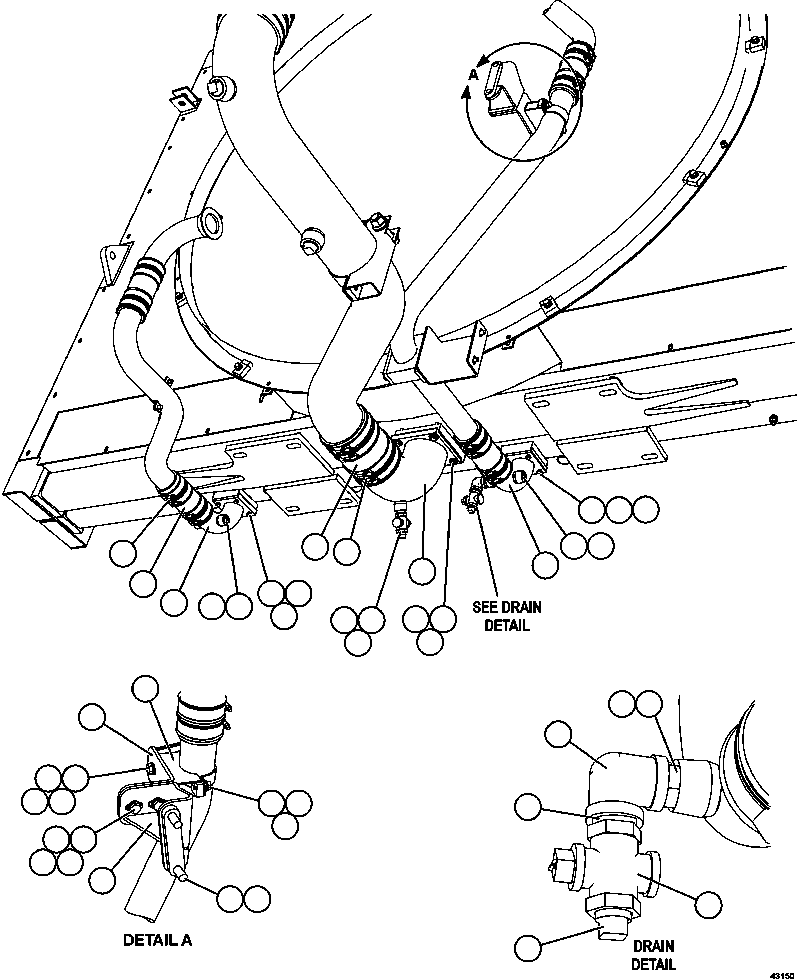 A

A

SEE DRAIN DETAIL

DETAIL A

DRAIN DETAIL

43150