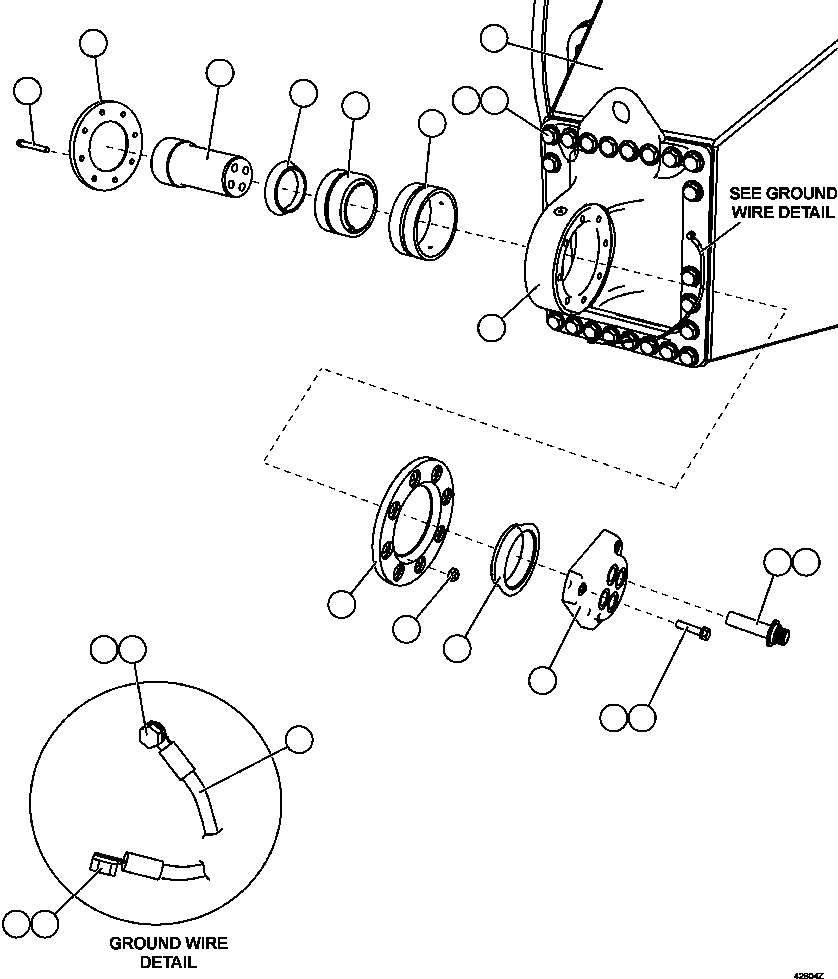 SEE GROUND WIRE DETAIL

GROUND WIRE DETAIL

42804Z