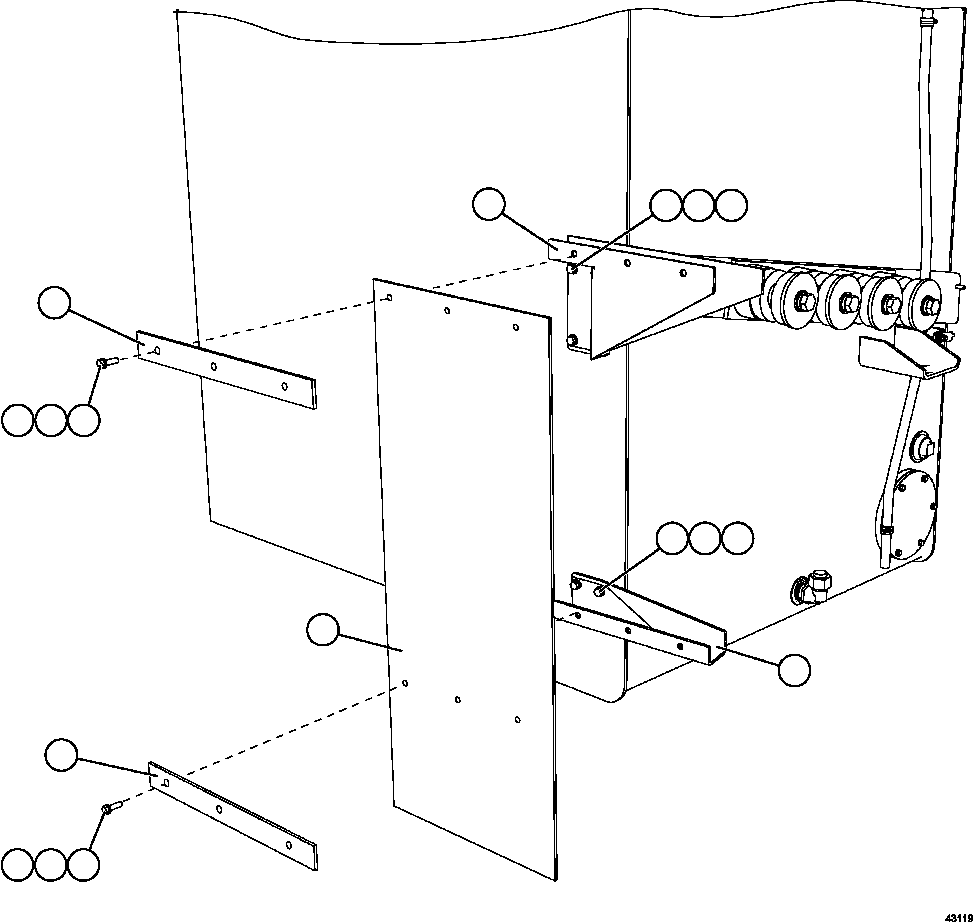 43119