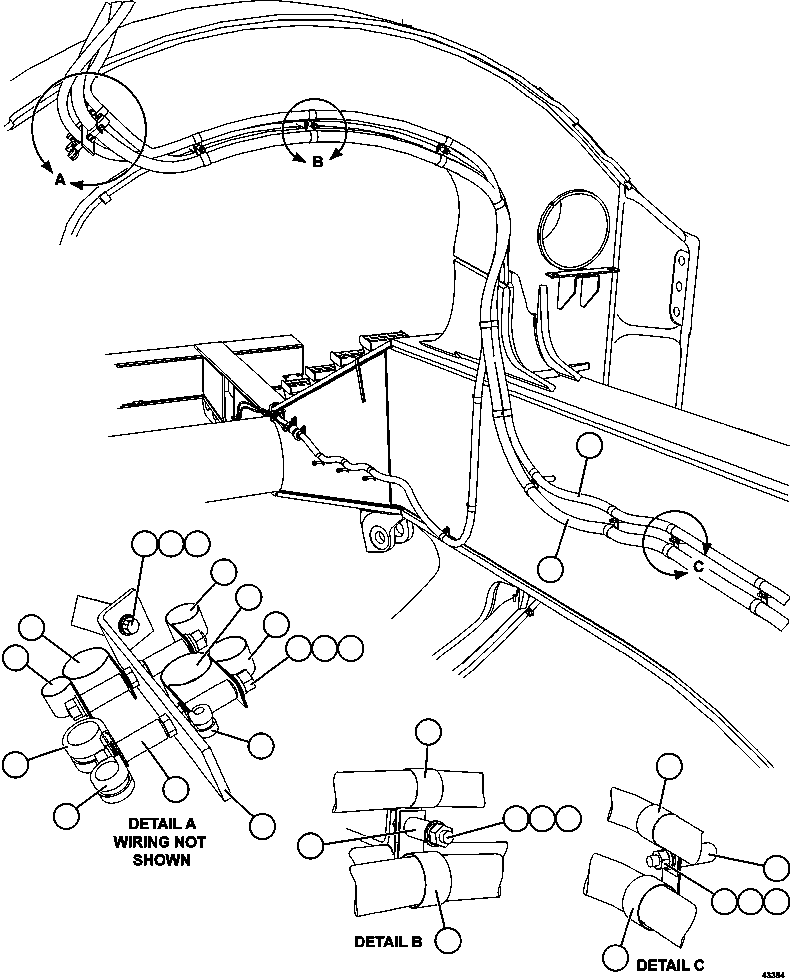 A

B

C

DETAIL A WIRING NOT SHOWN

DETAIL B

DETAIL C

43384