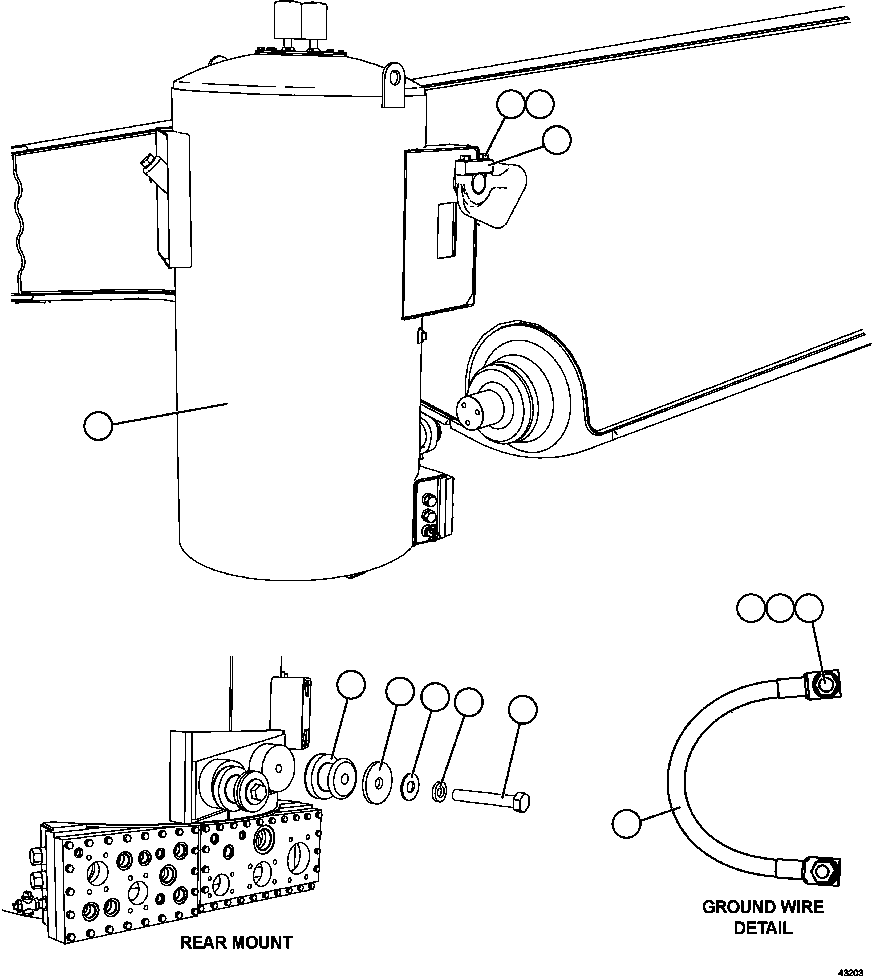 REAR MOUNT

GROUND WIRE DETAIL

43203