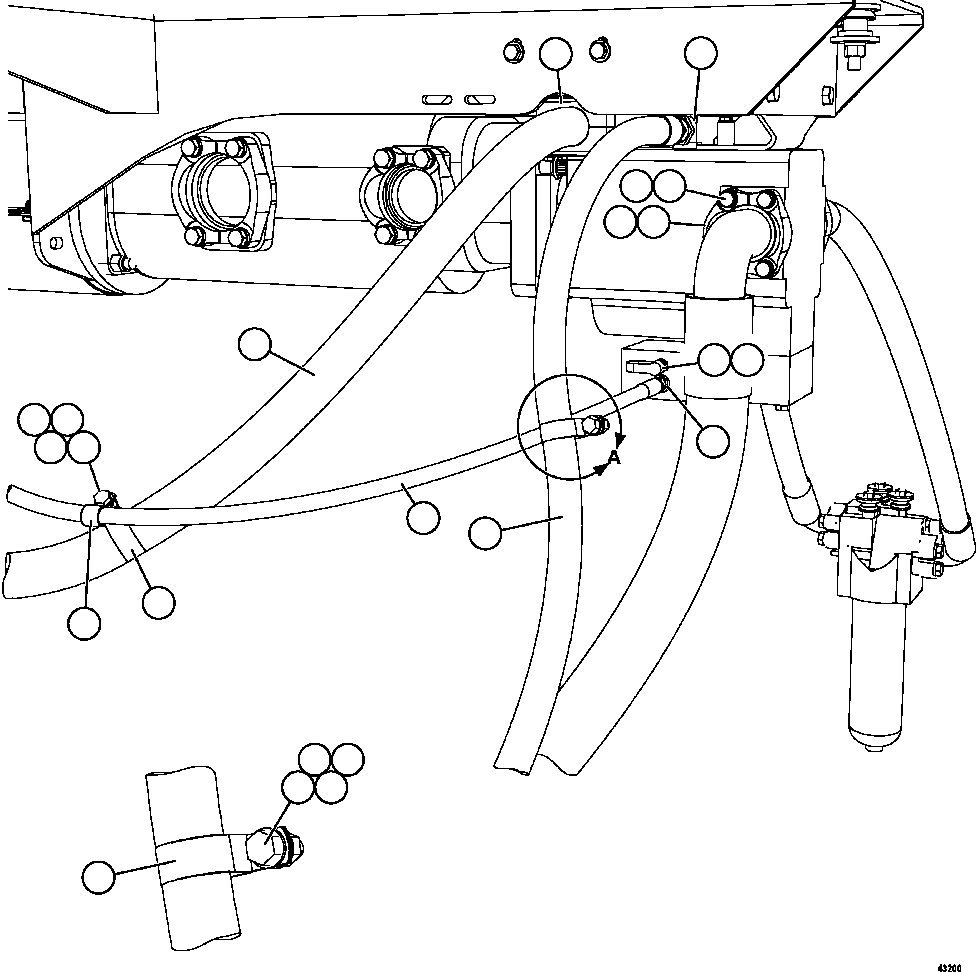 A

43200