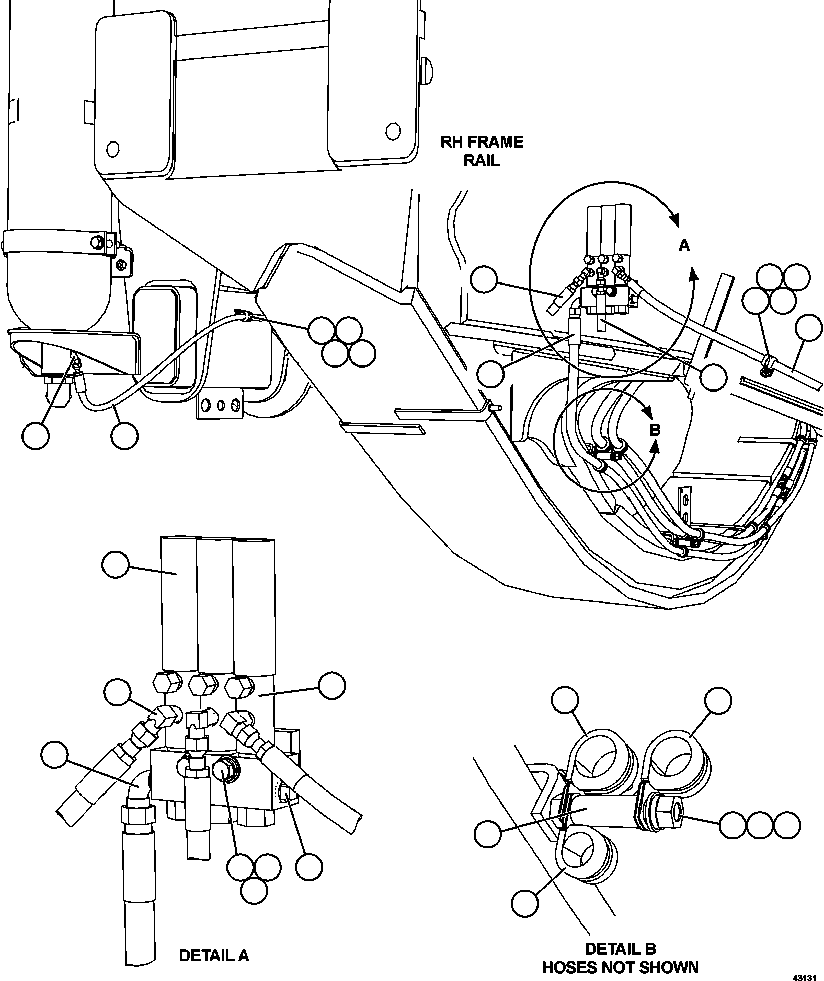 RH FRAME RAIL

A

B

DETAIL A

DETAIL B
HOSES NOT SHOWN

43131