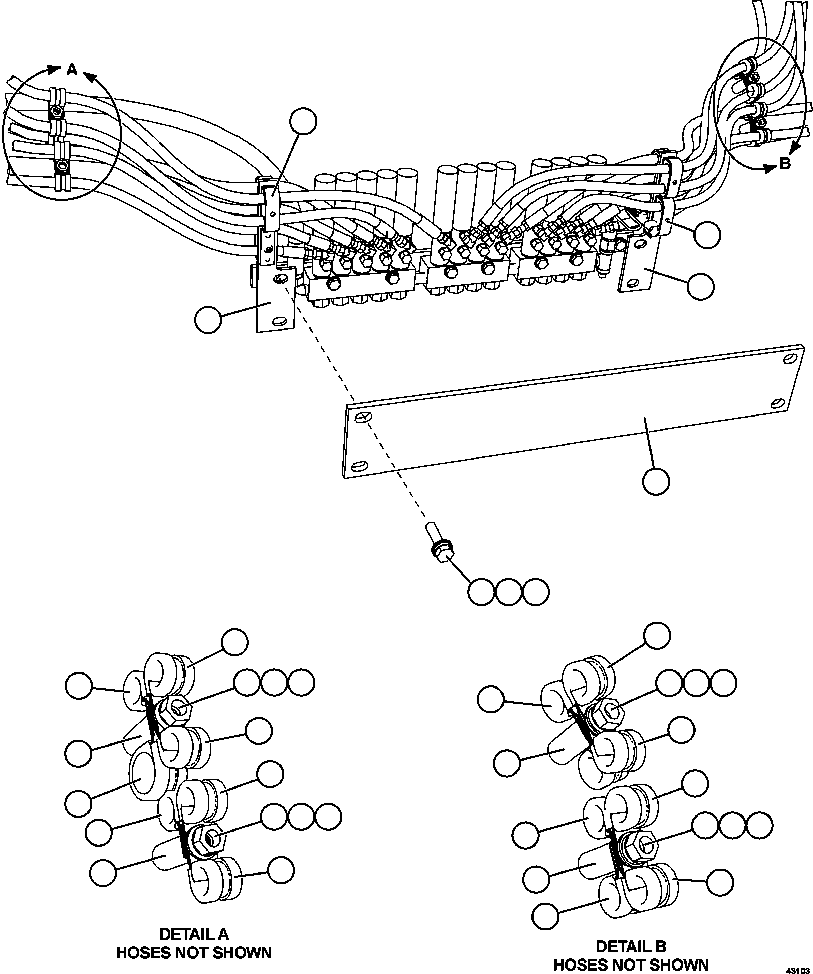 A

B

DETAIL A
HOSES NOT SHOWN

DETAIL B
HOSES NOT SHOWN

43103