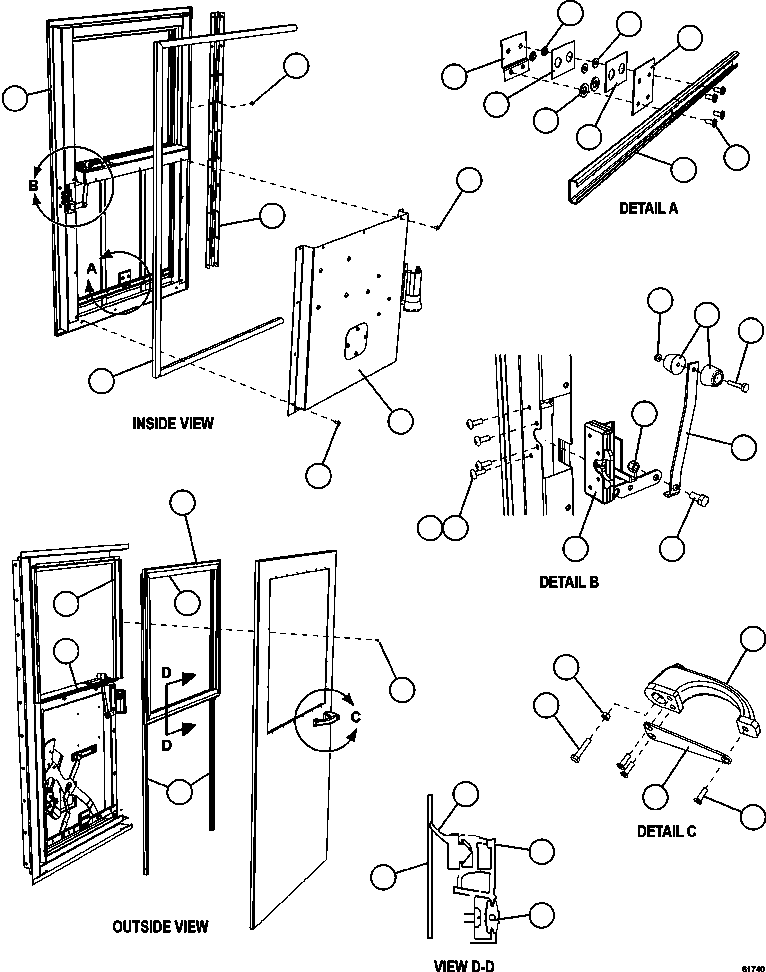 B

A

INSIDE VIEW

DETAIL A

DETAIL B

D

D

C

DETAIL C

OUTSIDE VIEW

VIEW D-D

61740