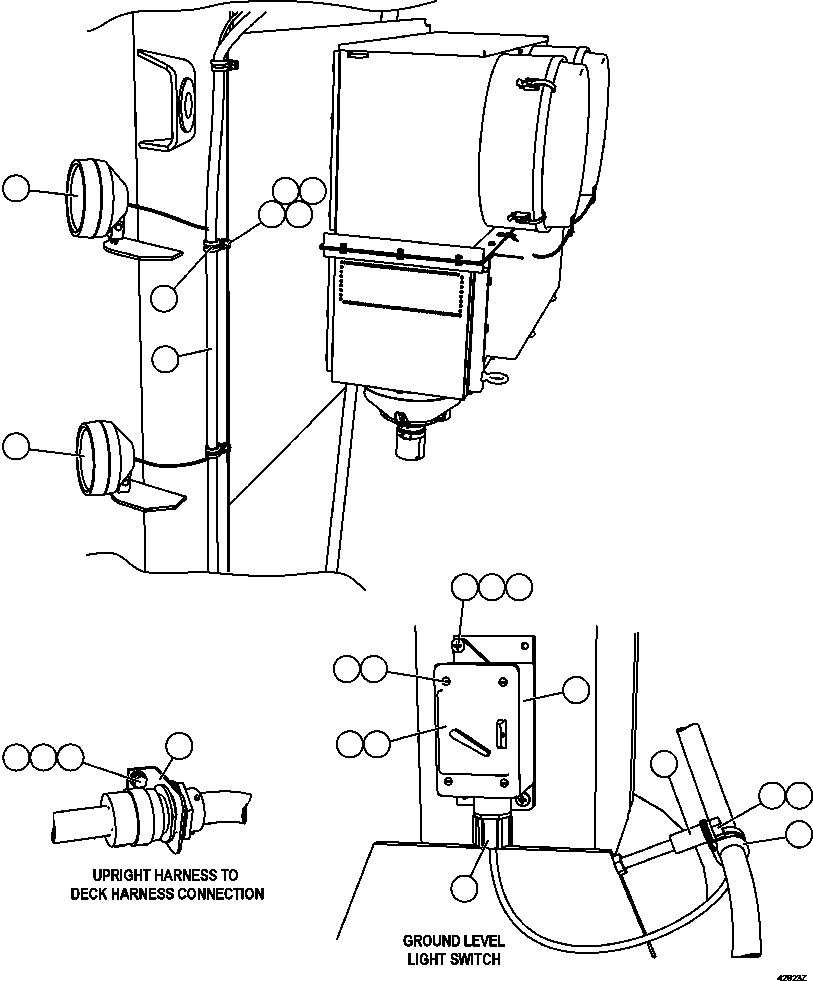 UPRIGHT HARNESS TO DECK HARNESS CONNECTION

GROUND LEVEL LIGHT SWITCH

42823Z