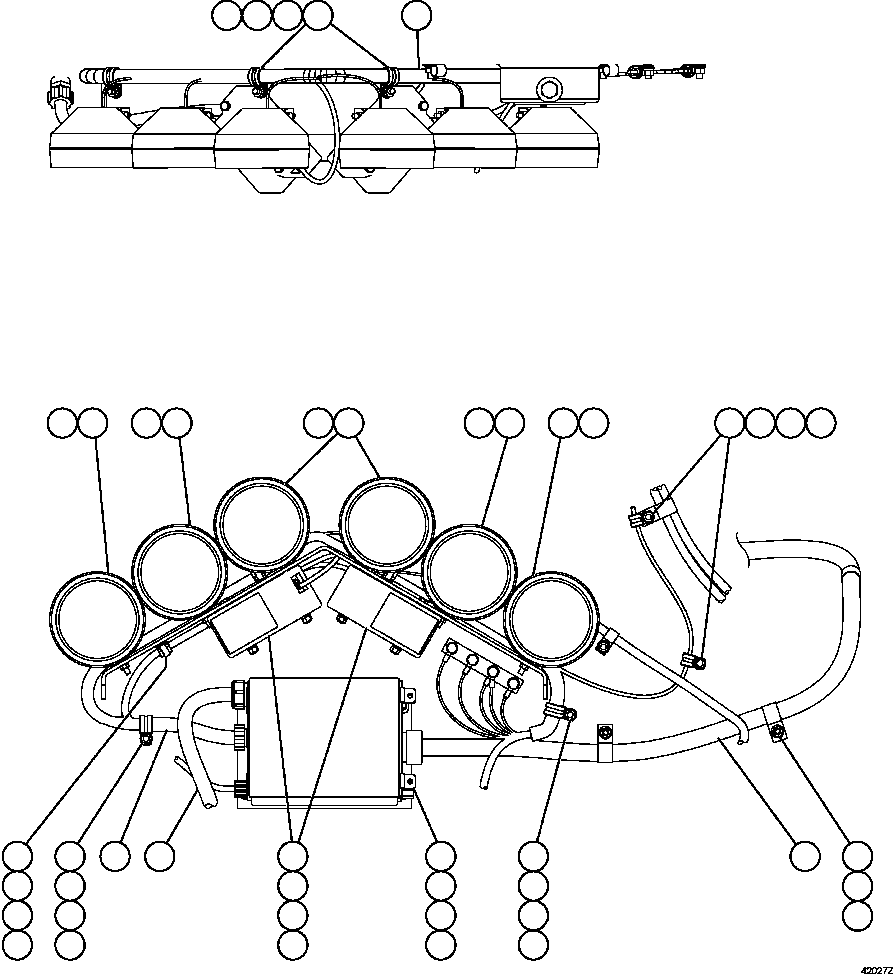 420272