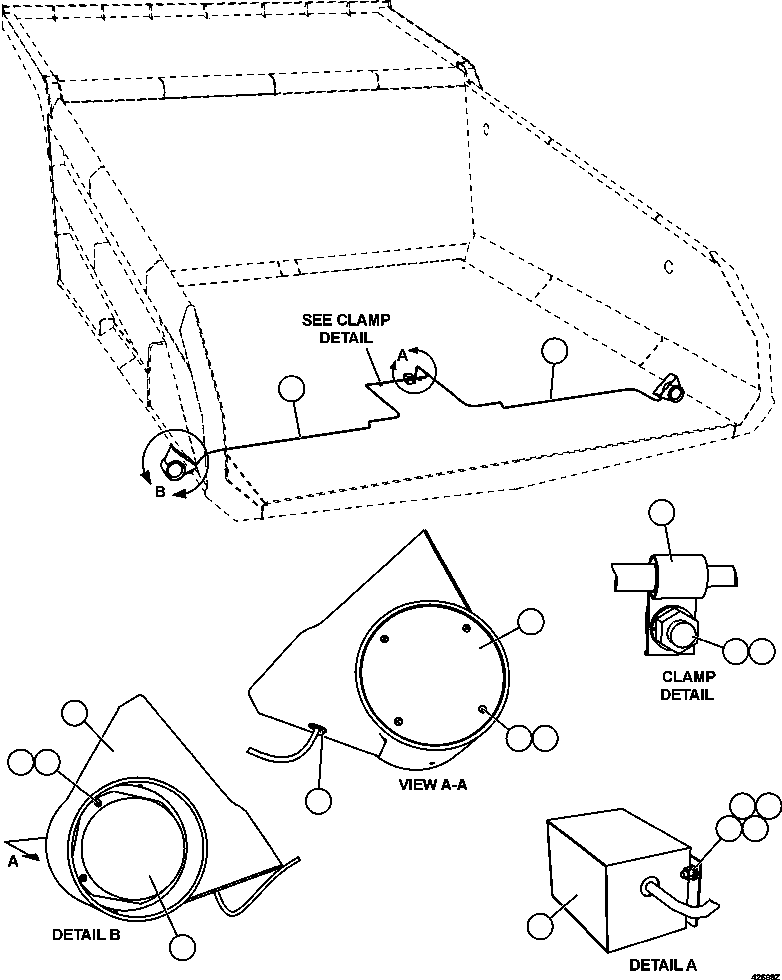 SEE CLAMP DETAIL

A

B

CLAMP DETAIL

VIEW A-A

A

DETAIL B

DETAIL A

42698Z