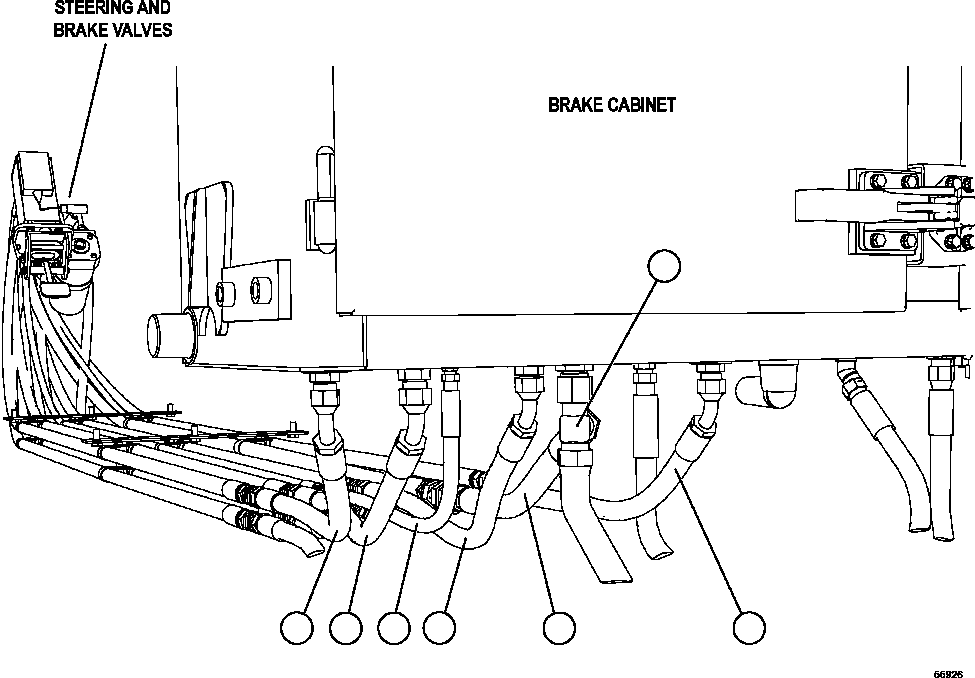 STEERING AND BRAKE VALVES

BRAKE CABINET

66926