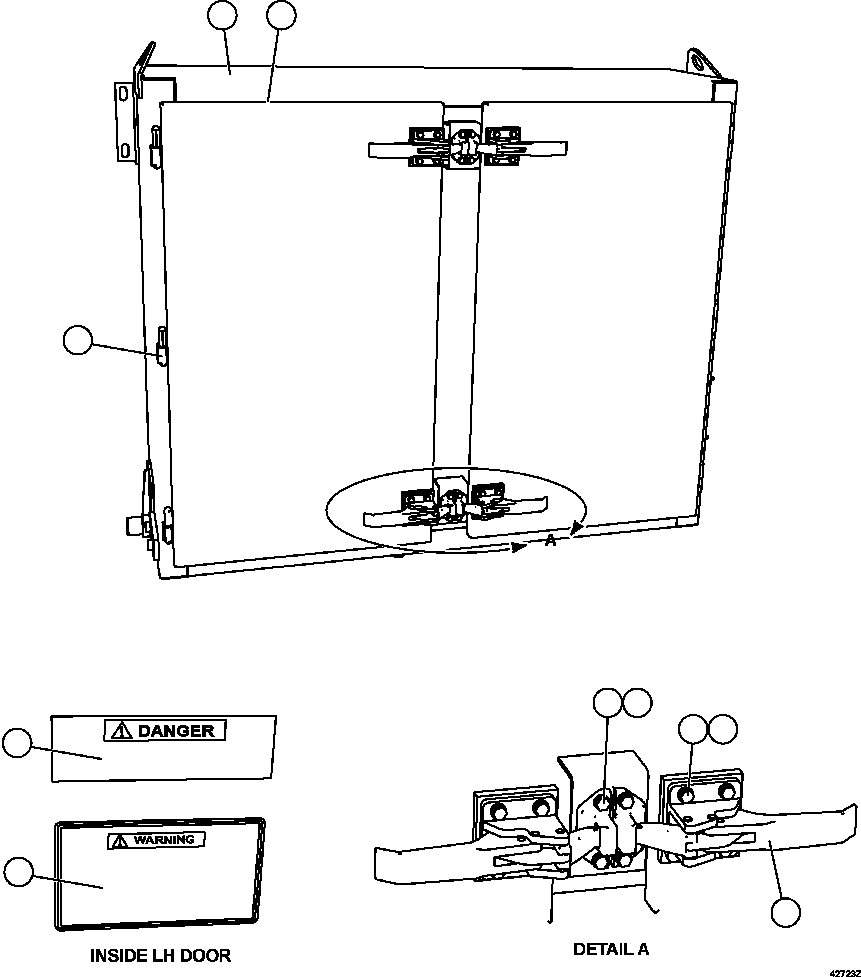 A

DANGER

WARNING

INSIDE LH DOOR

DETAIL A

427232