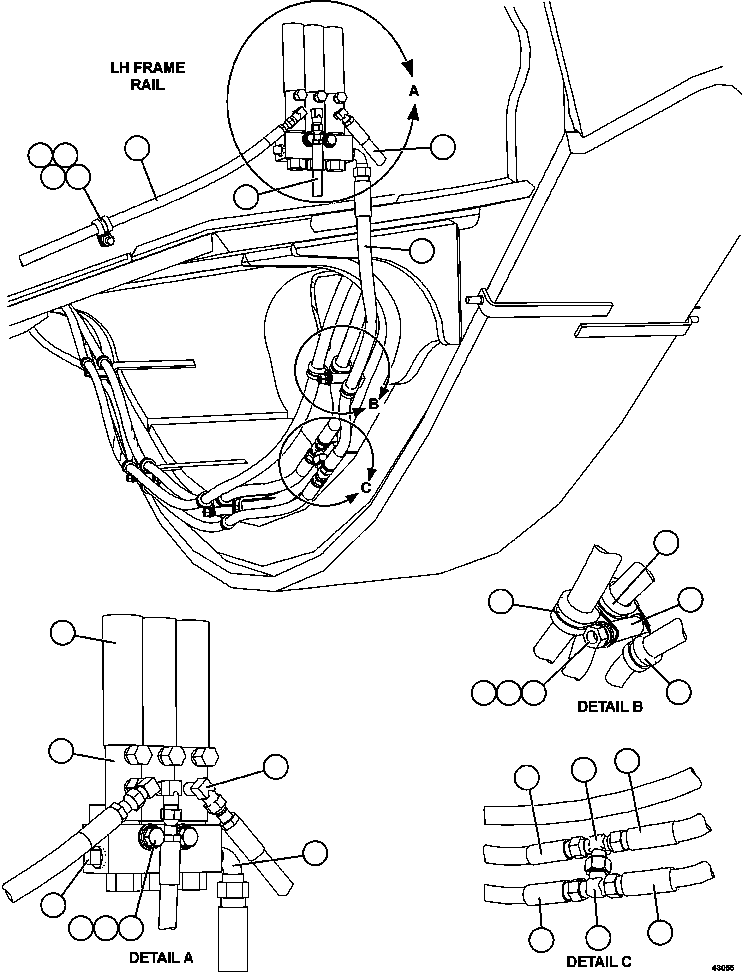 LH FRAME RAIL

A

B

C

DETAIL B

DETAIL A

DETAIL C

43095