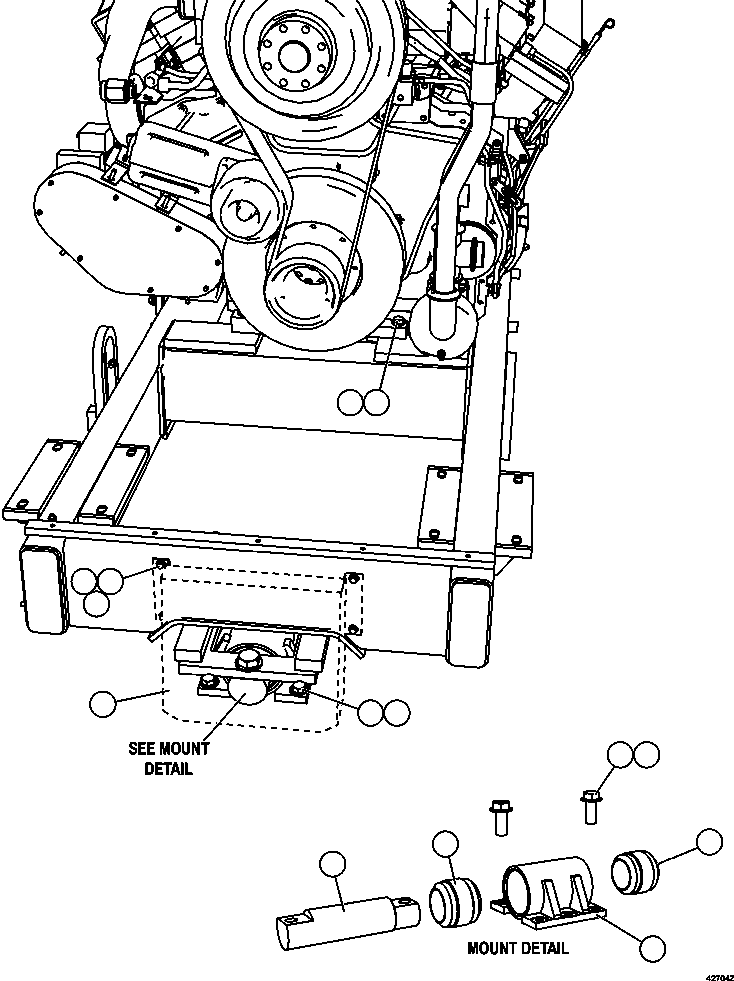 SEE MOUNT DETAIL

MOUNT DETAIL

427042