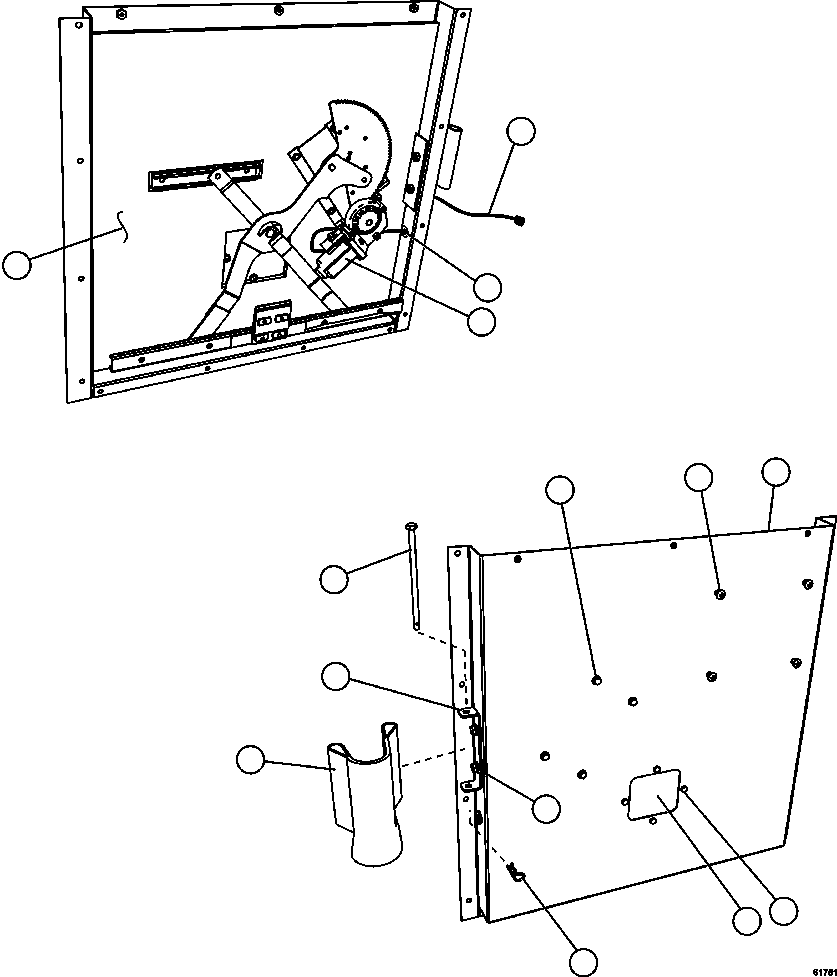 61781