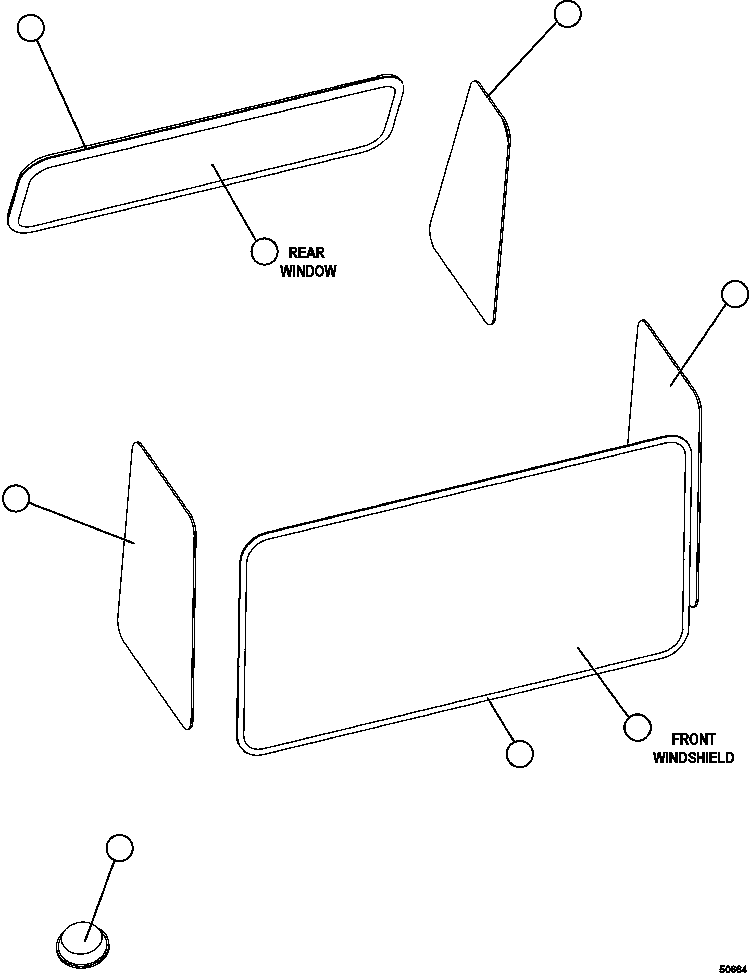 REAR
WINDOW

FRONT
WINDSHIELD

50664