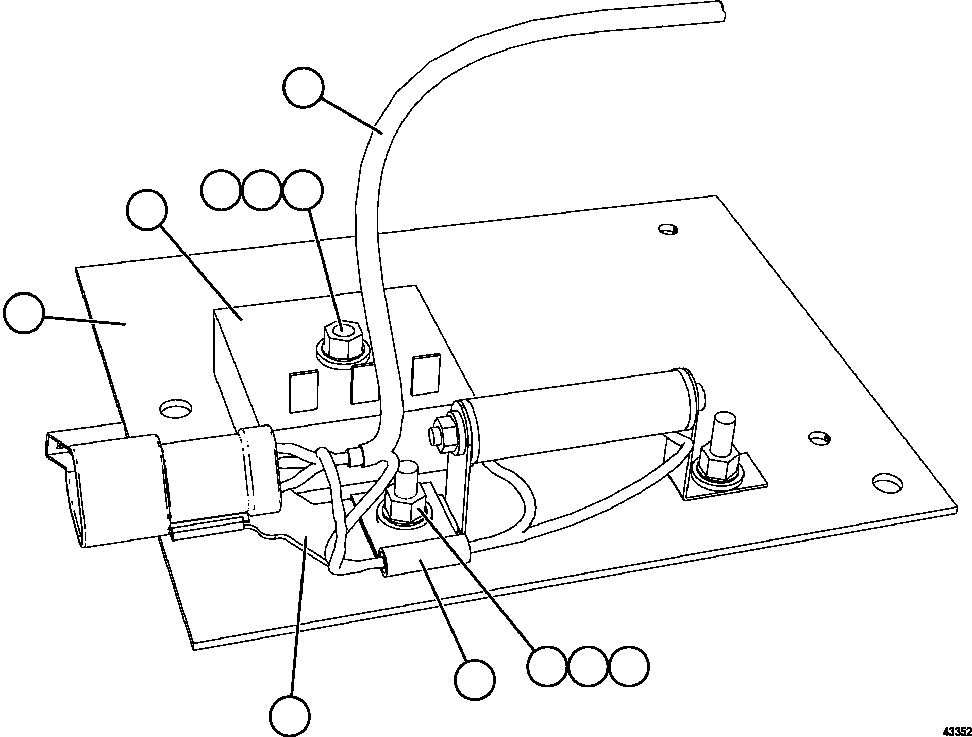 43352