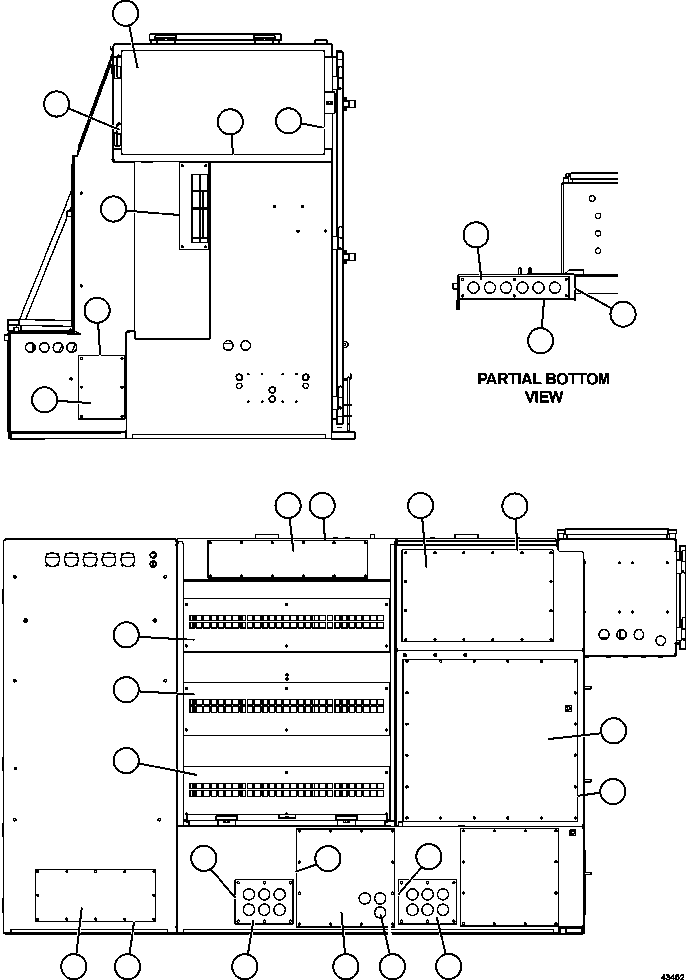 PARTIAL BOTTOM VIEW

43462