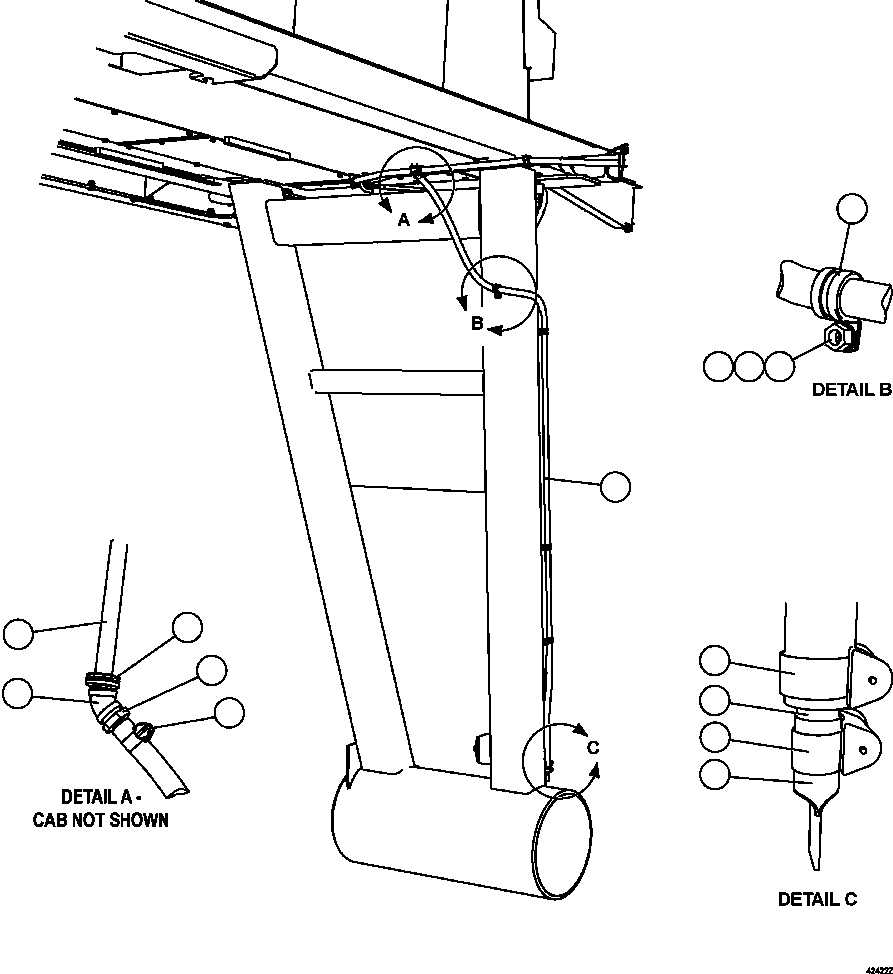 A

B

DETAIL B

C

DETAIL A -
CAB NOT SHOWN

DETAIL C

424222