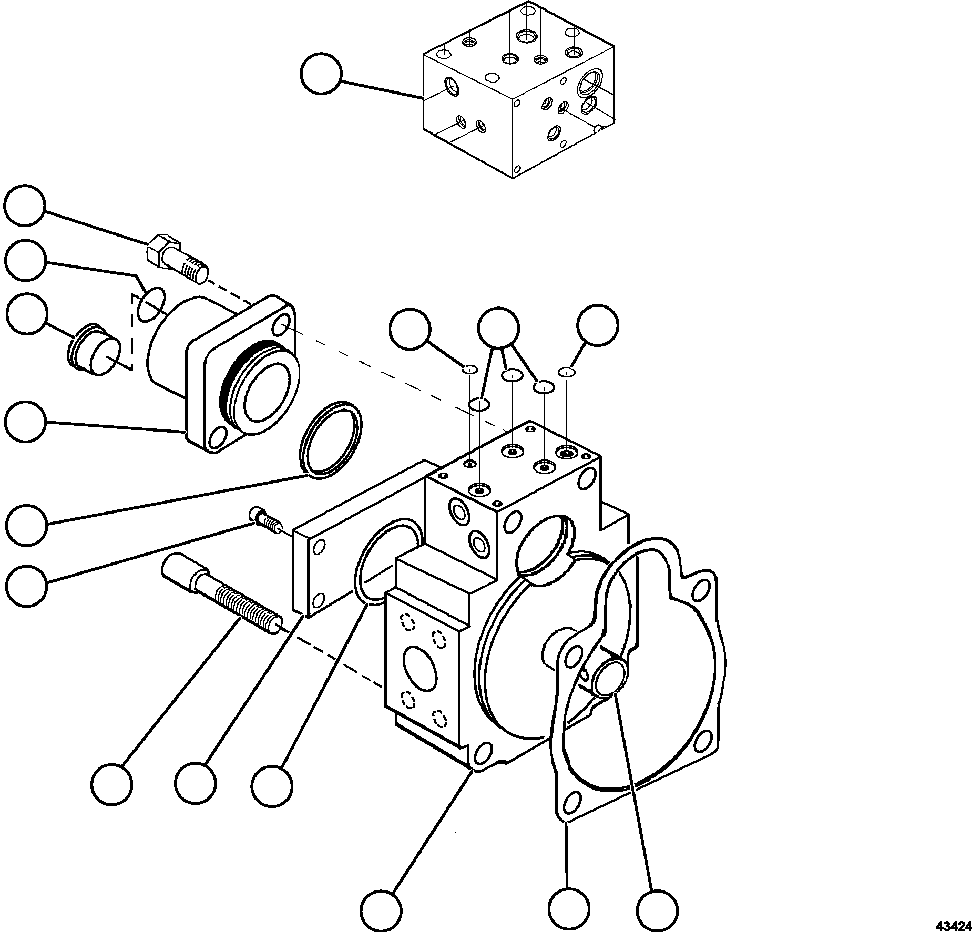 43424