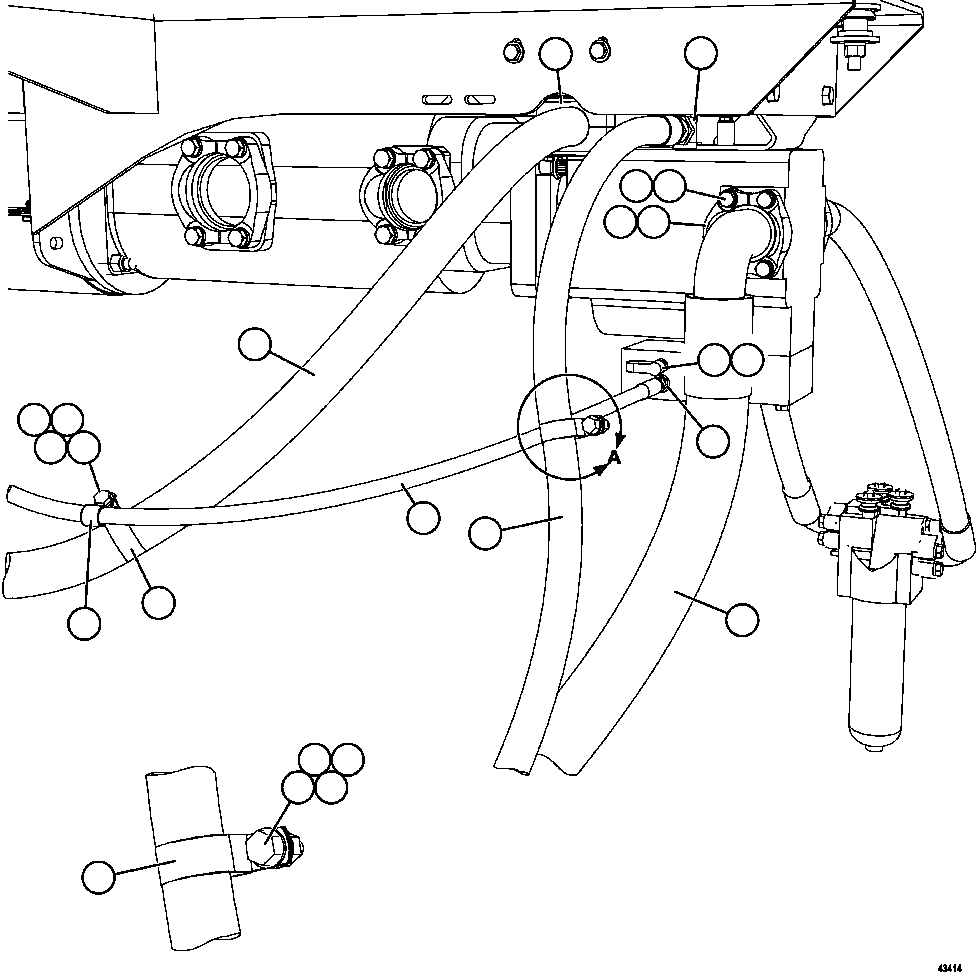 A

43414