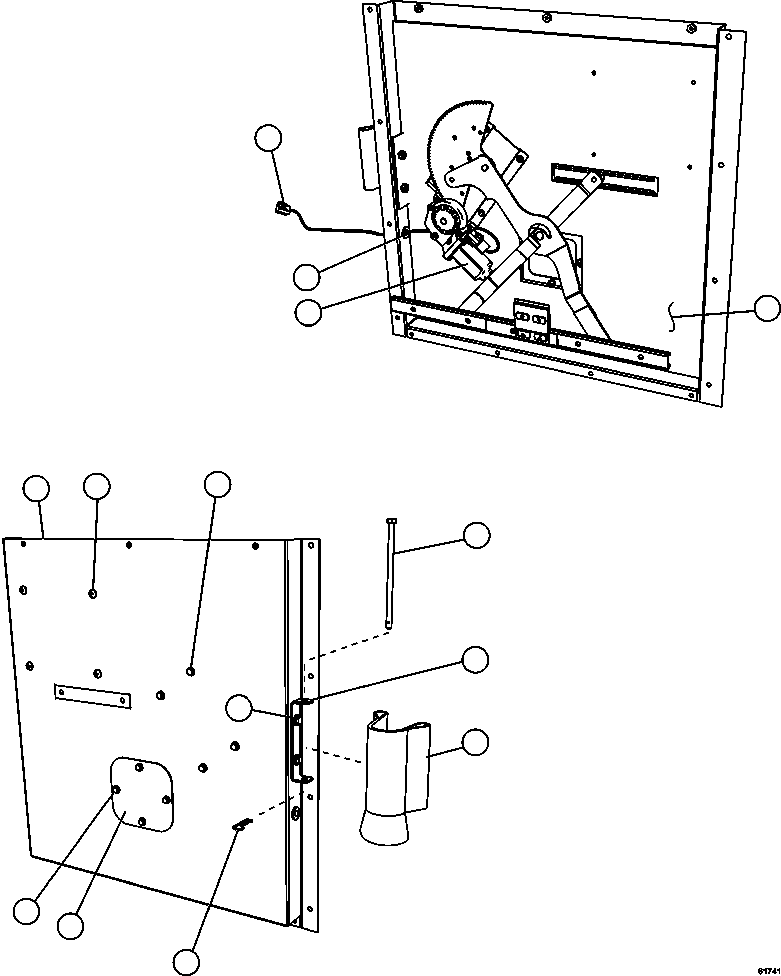 61741