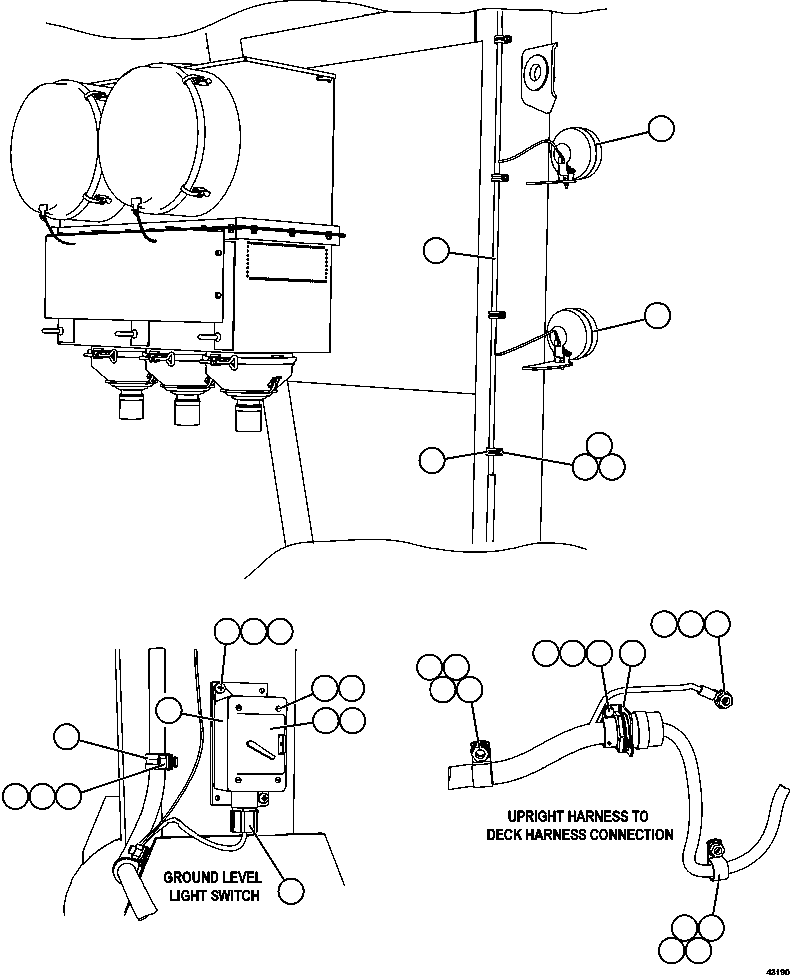 GROUND LEVEL LIGHT SWITCH

UPRIGHT HARNESS TO DECK HARNESS CONNECTION

43190