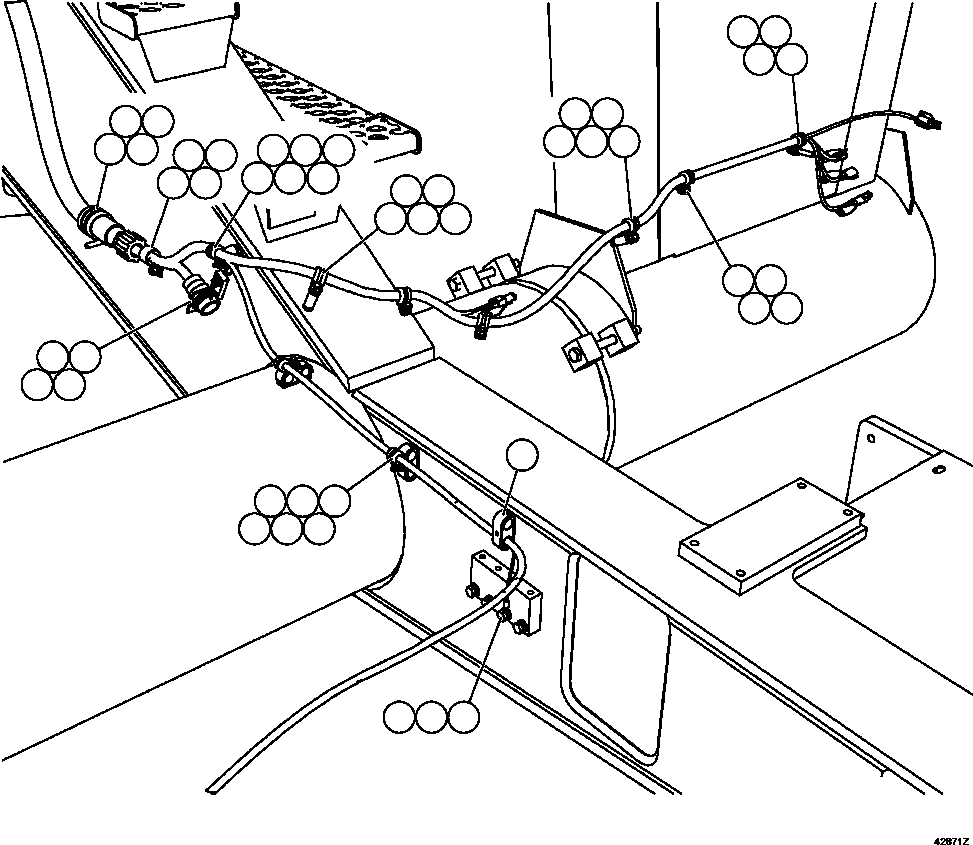 42871Z