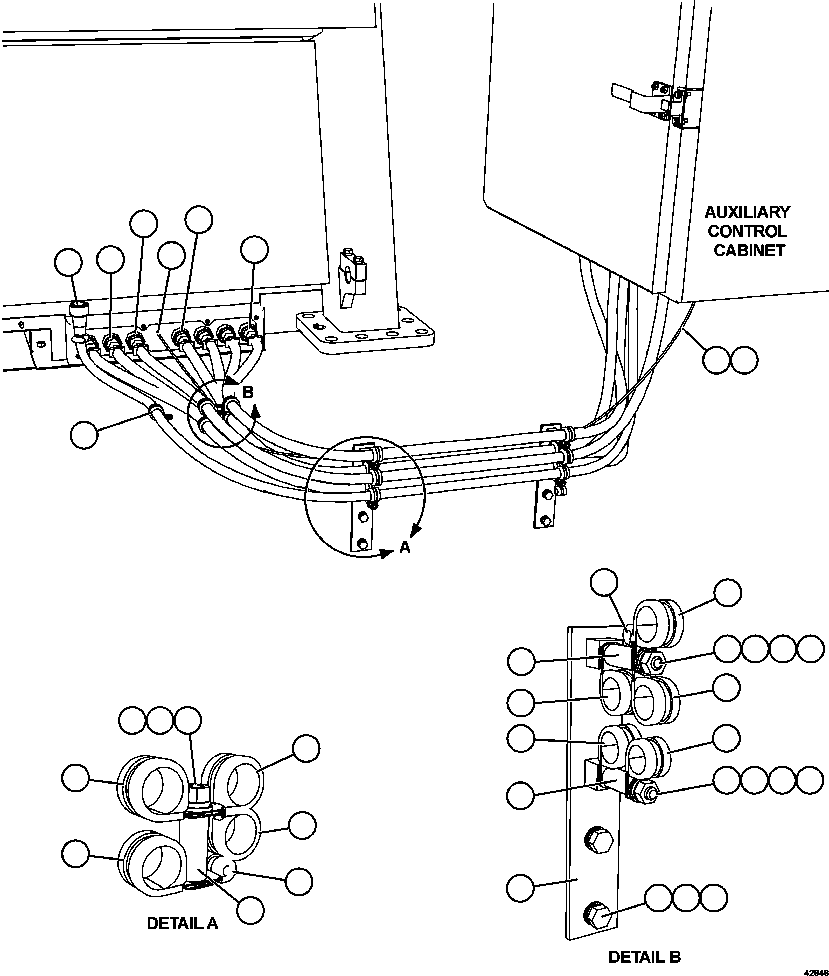 AUXILIARY CONTROL CABINET

B

A

DETAIL A

DETAIL B

42848