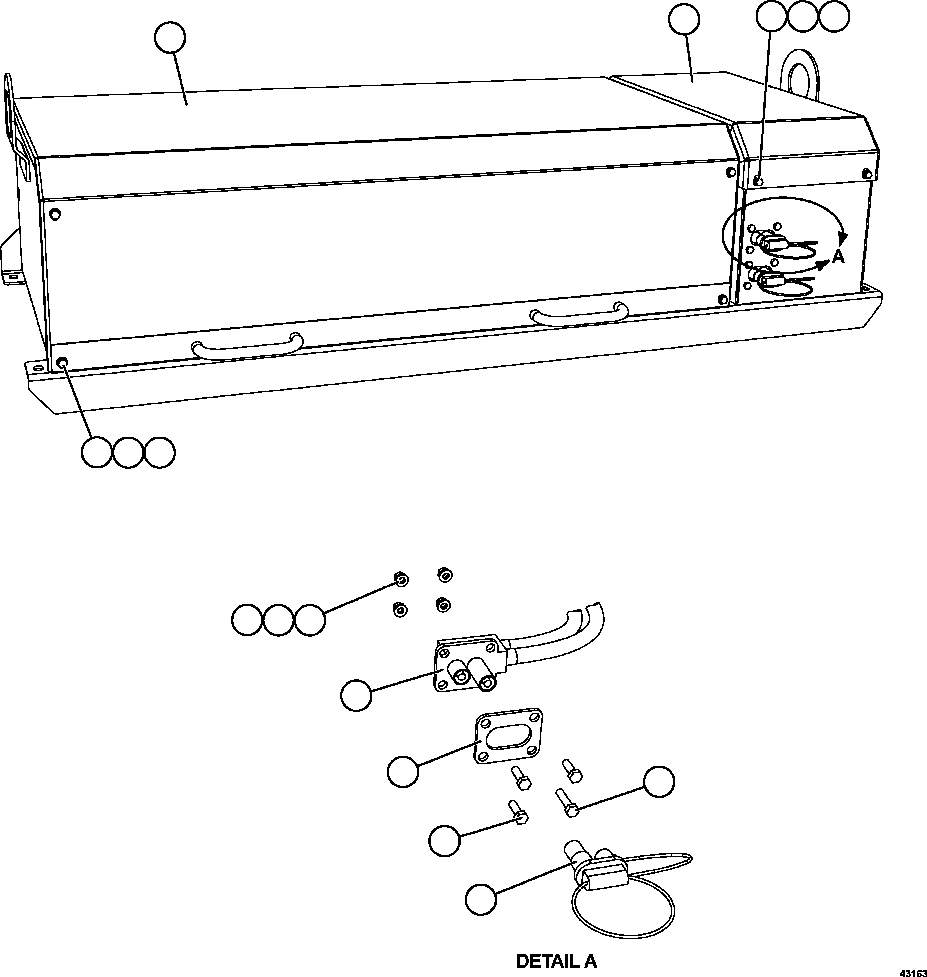 A

DETAIL A

43163