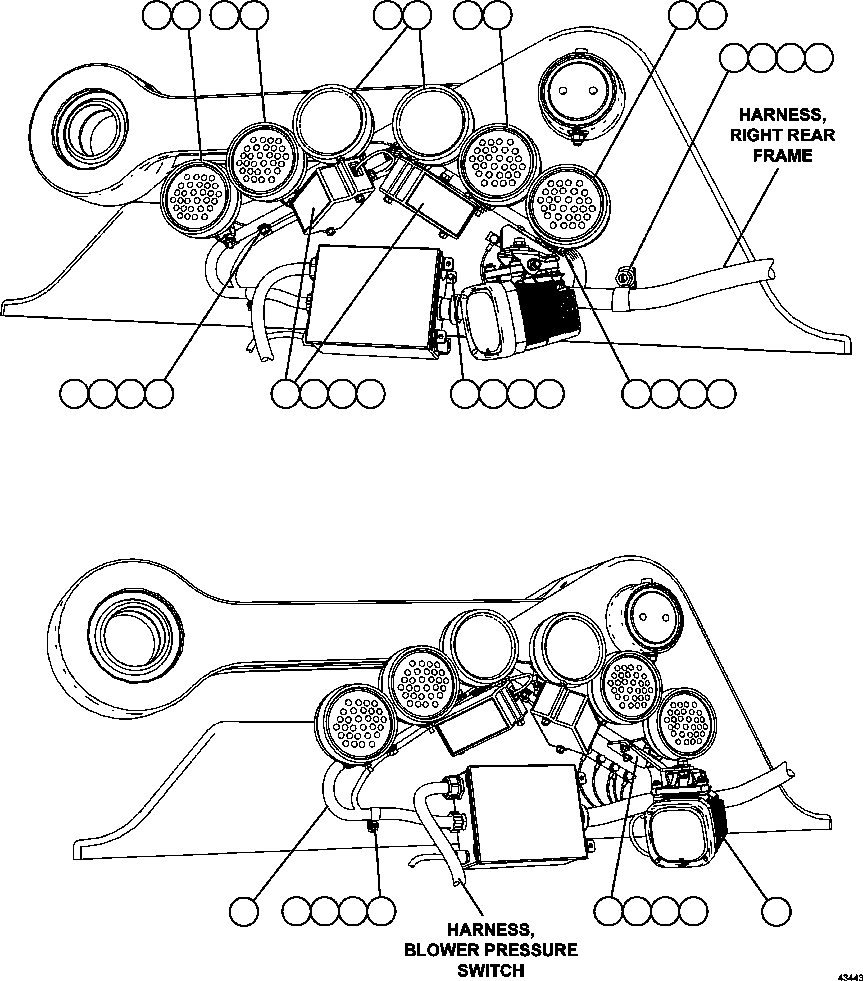 HARNESS, RIGHT REAR FRAME

HARNESS, BLOWER PRESSURE SWITCH

43443