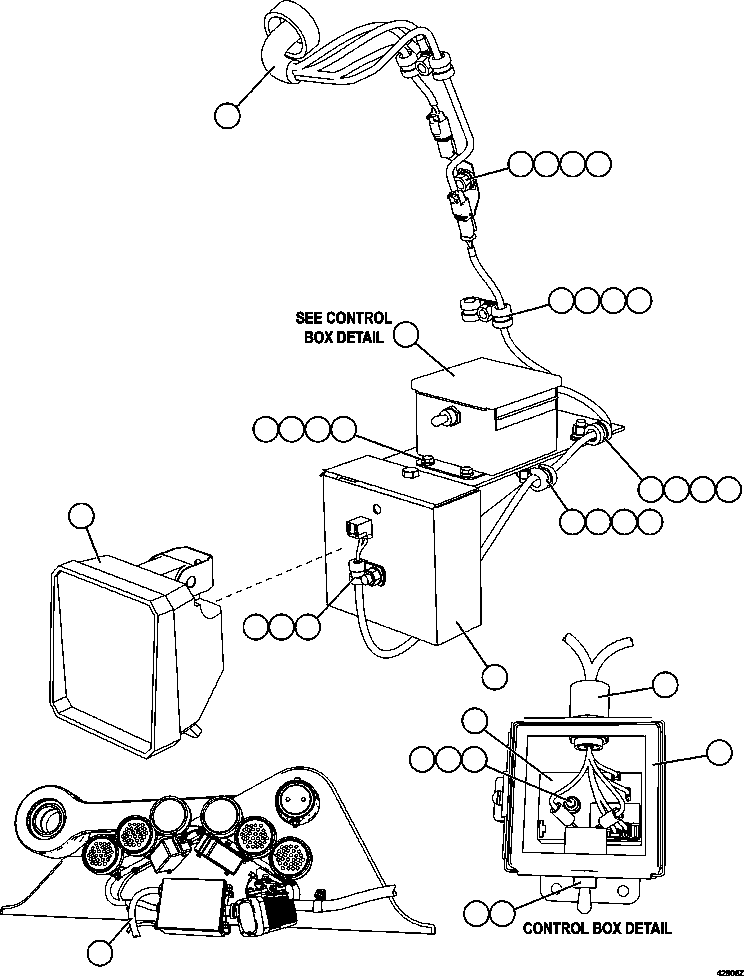 SEE CONTROL BOX DETAIL

CONTROL BOX DETAIL

42806Z