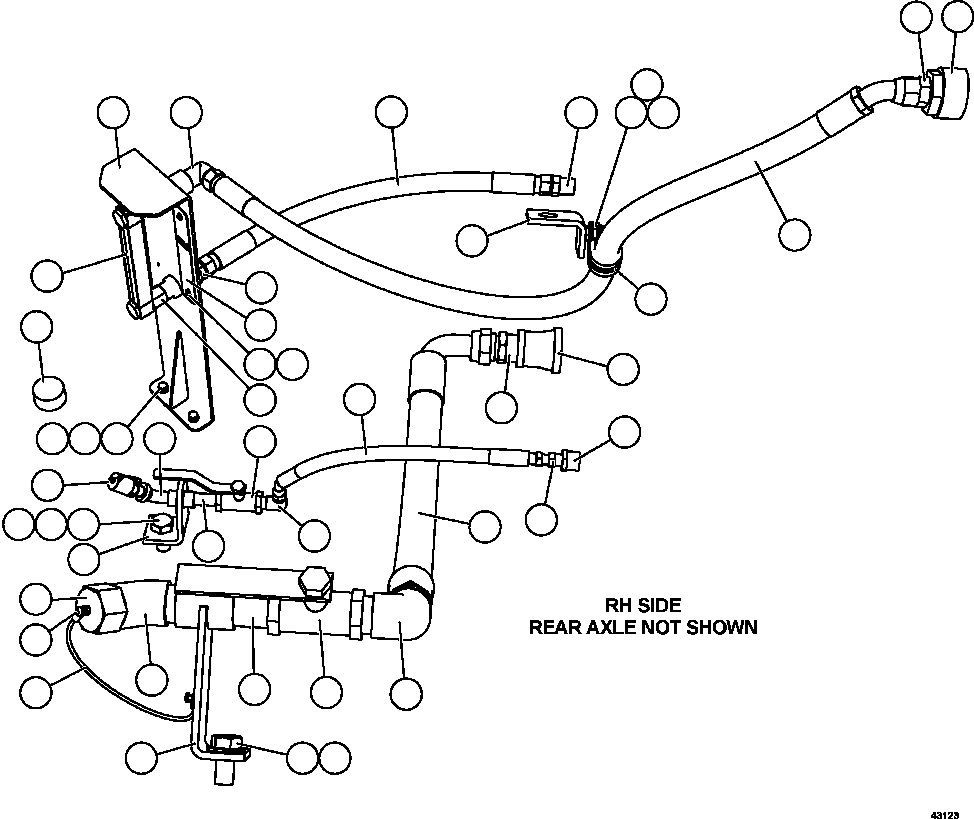 RH SIDE
REAR AXLE NOT SHOWN

43123