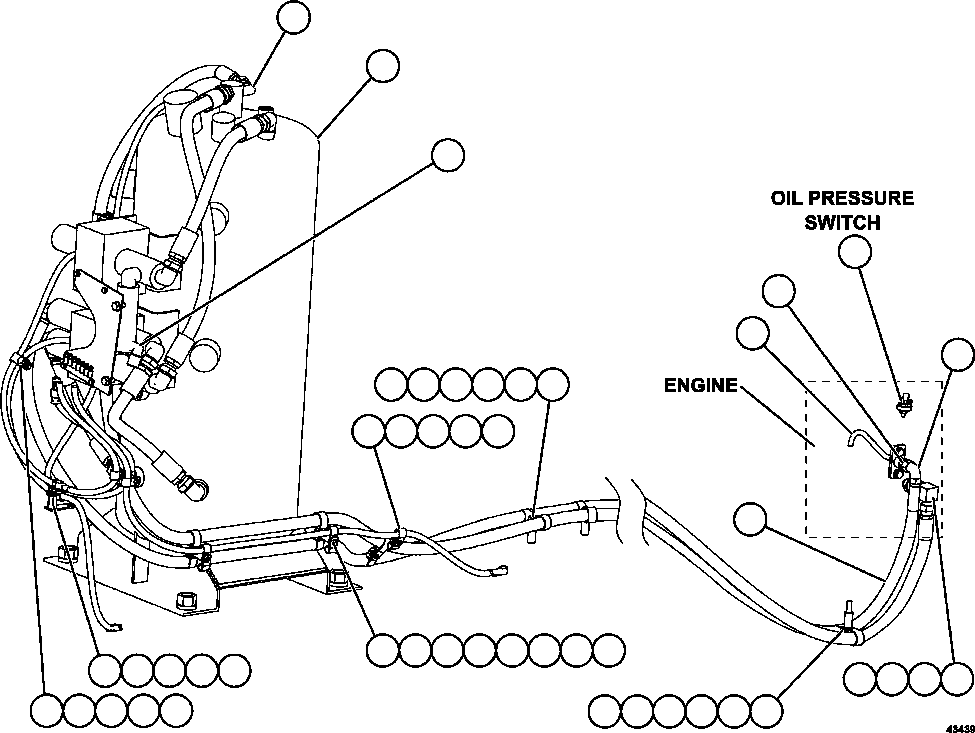 OIL PRESSURE SWITCH

ENGINE

43439