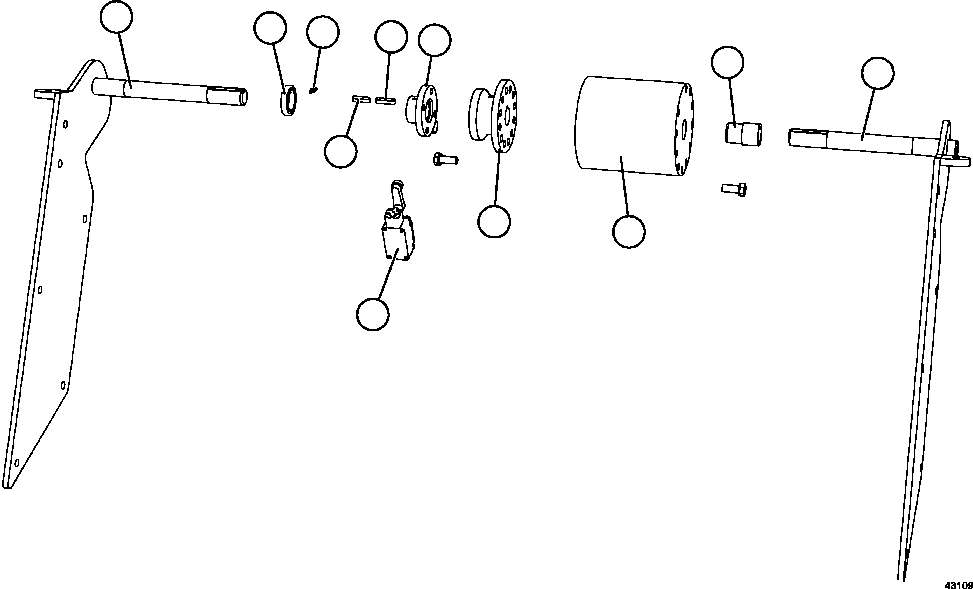 43109