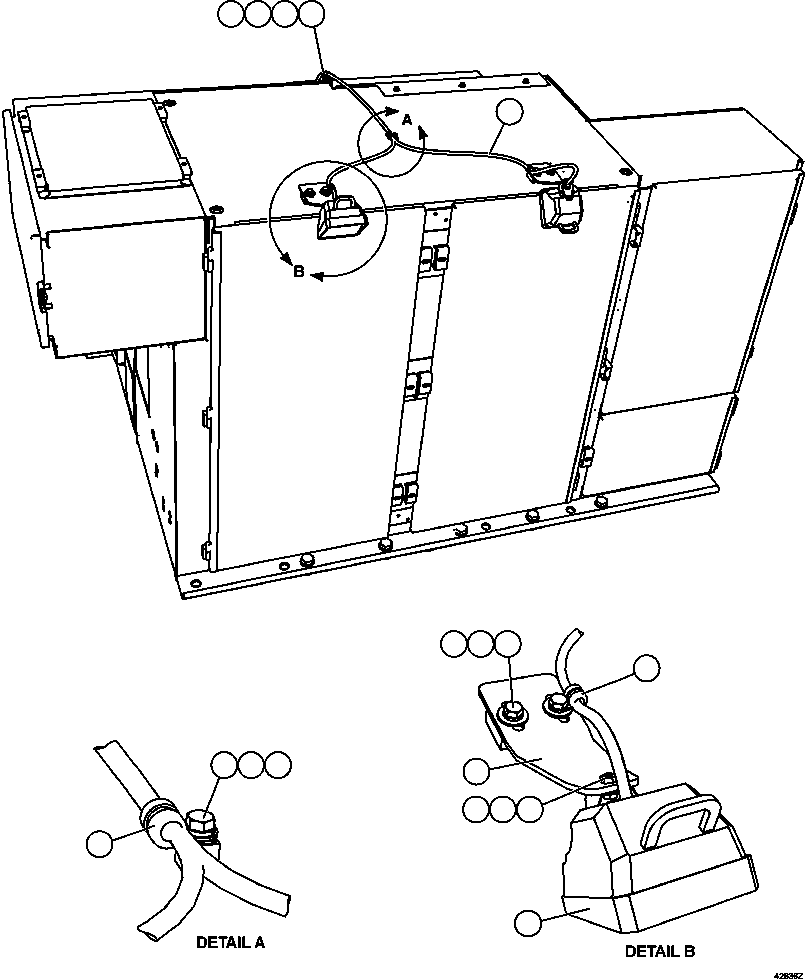 A

B

DETAIL A

DETAIL B

42836Z