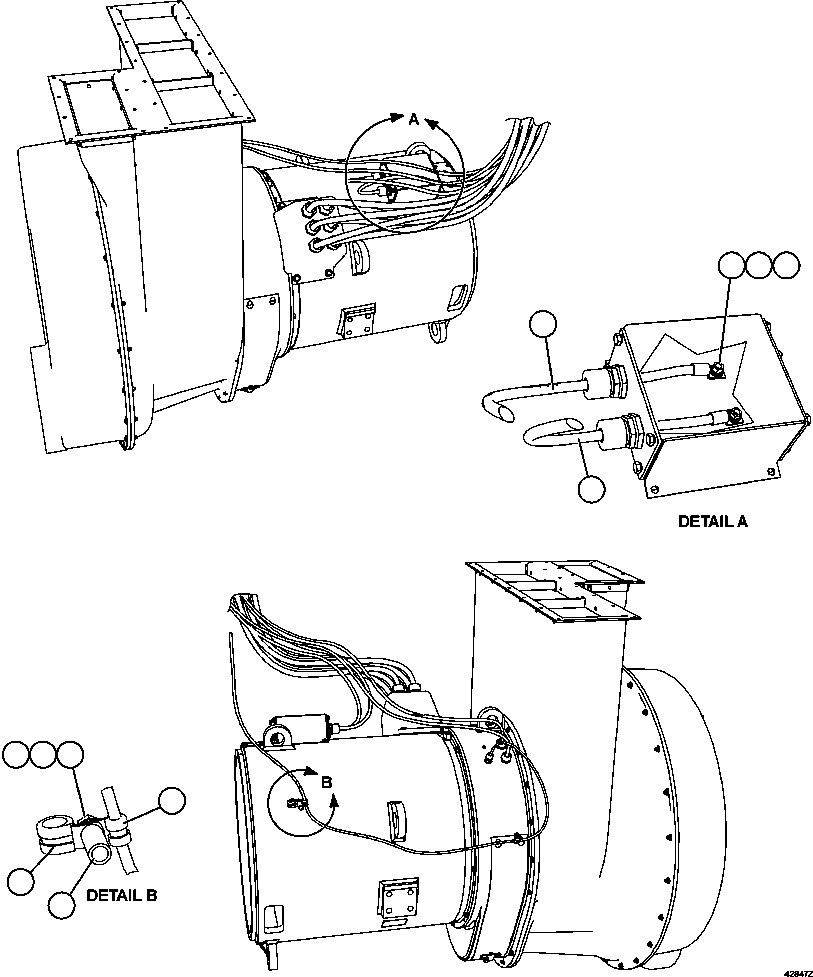 A

DETAIL A

B

DETAIL B

42847Z