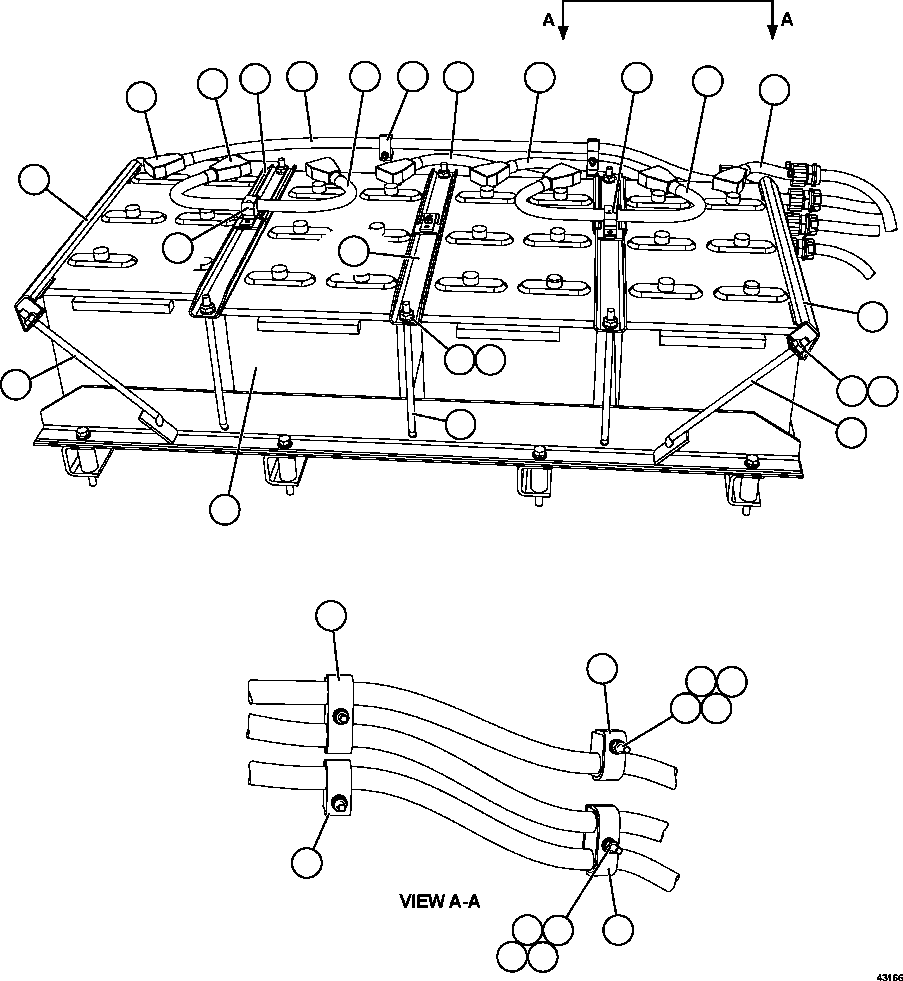 A A

VIEW A-A

43166