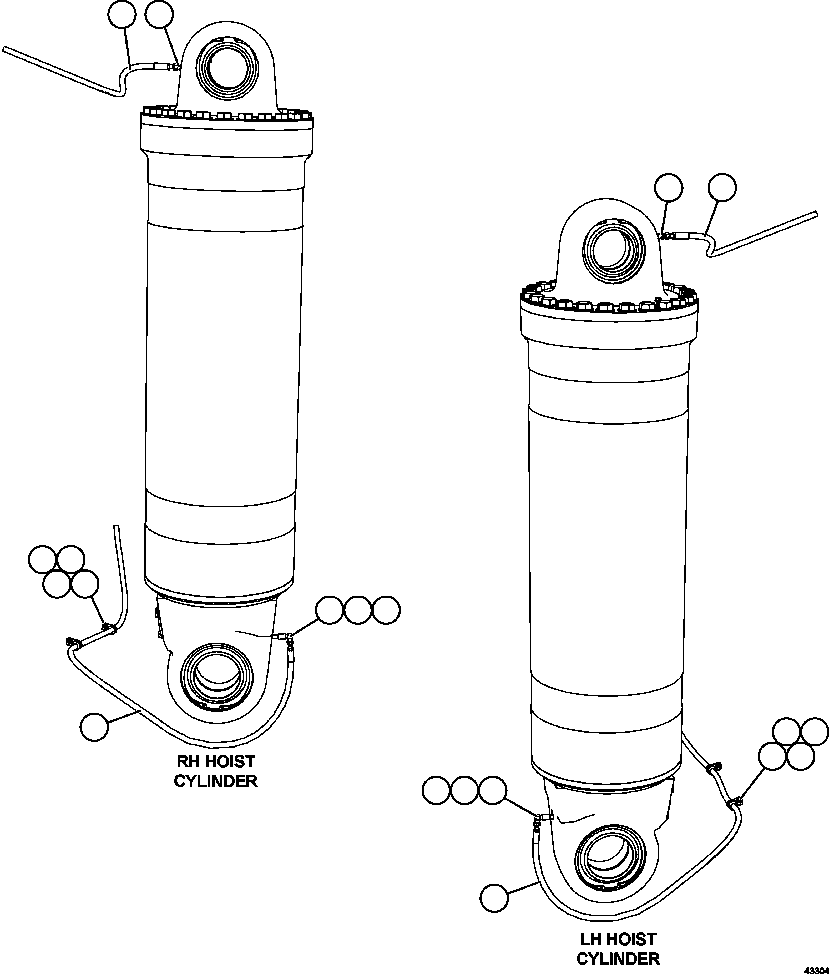 RH HOIST CYLINDER

LH HOIST CYLINDER

43304