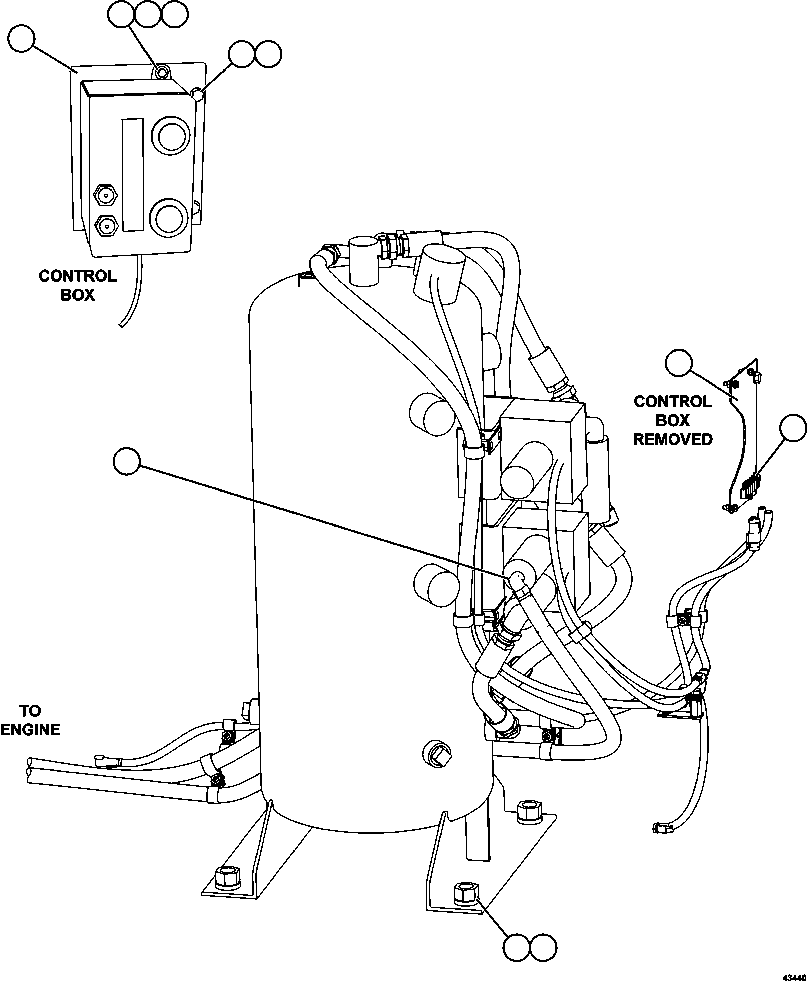 CONTROL BOX

CONTROL BOX REMOVED

TO ENGINE

43440